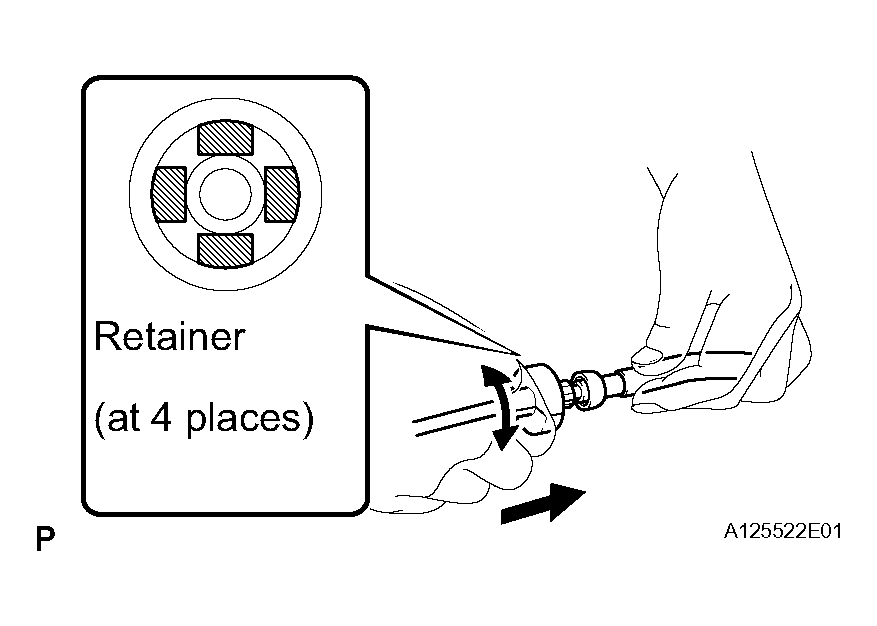 Retainer

(at 4 places)

P

A125522E01