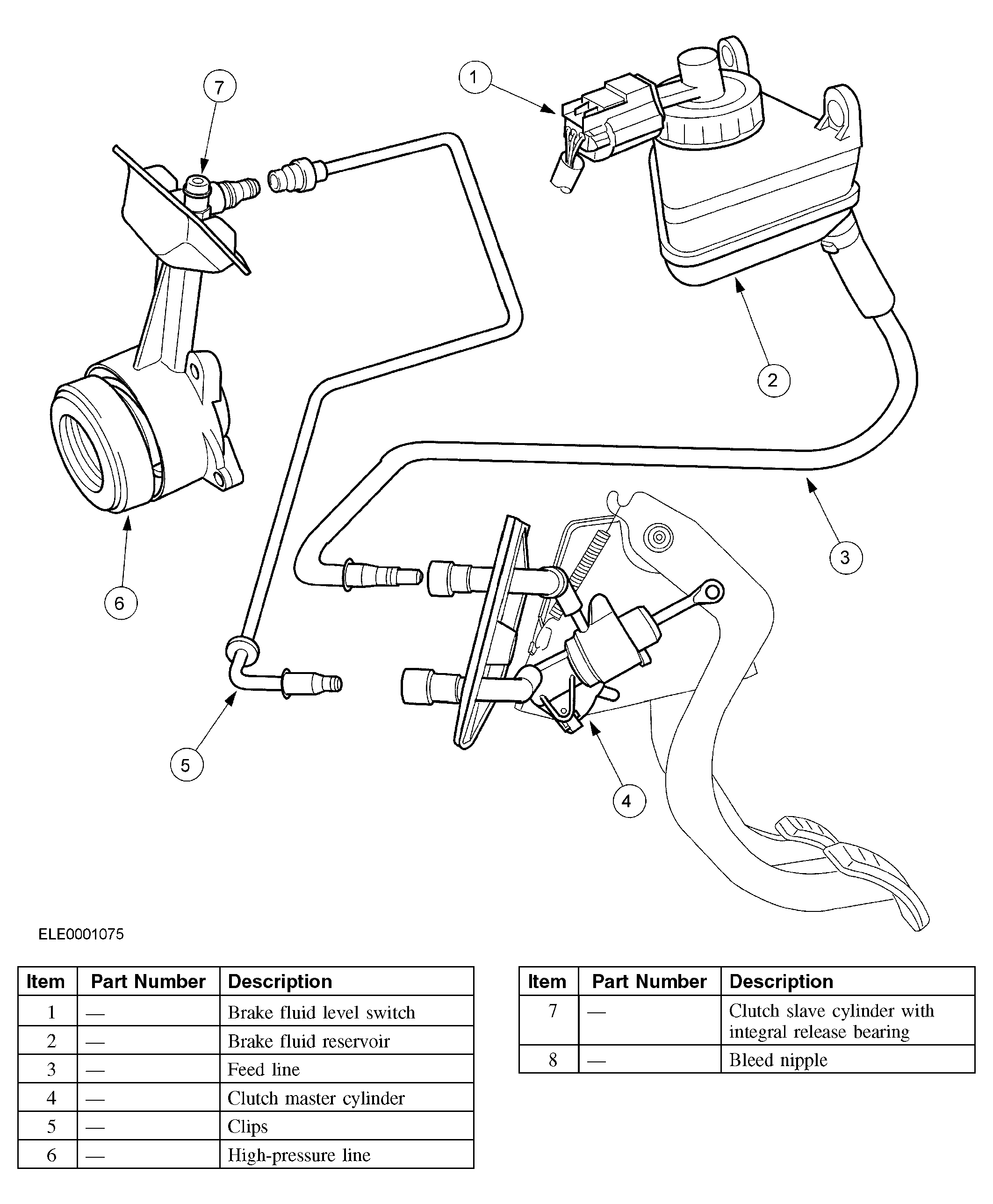 7

1

2

3

6

5

4

ELE0001075

| Item | Part Number | Description |
|---|---|---|
| 1 | — | Brake fluid level switch |
| 2 | — | Brake fluid reservoir |
| 3 | — | Feed line |
| 4 | — | Clutch master cylinder |
| 5 | — | Clips |
| 6 | — | High-pressure line |

| Item | Part Number | Description |
|---|---|---|
| 7 | — | Clutch slave cylinder with integral release bearing |
| 8 | — | Bleed nipple |