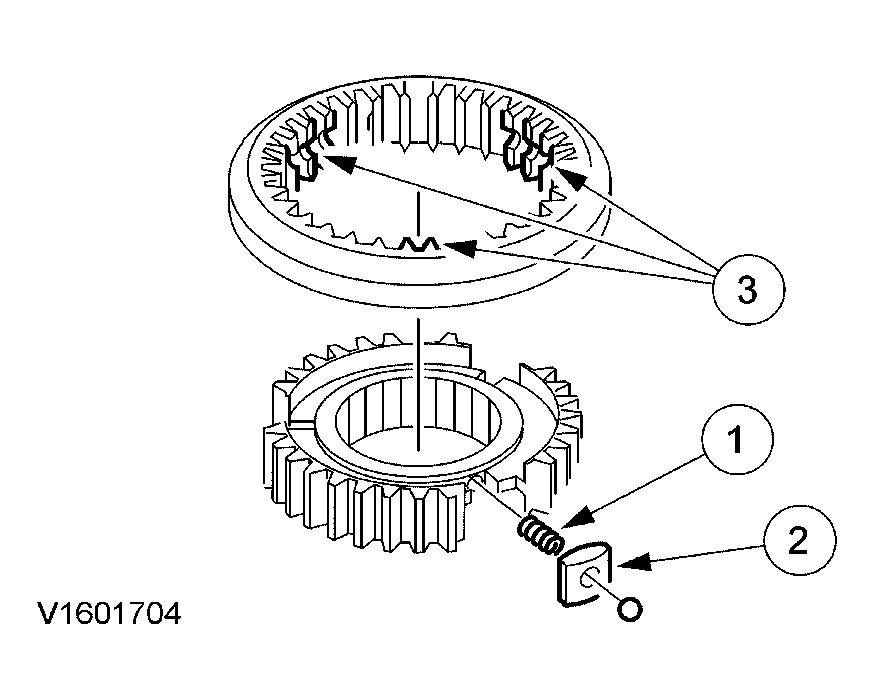 3

1

2

V1601704