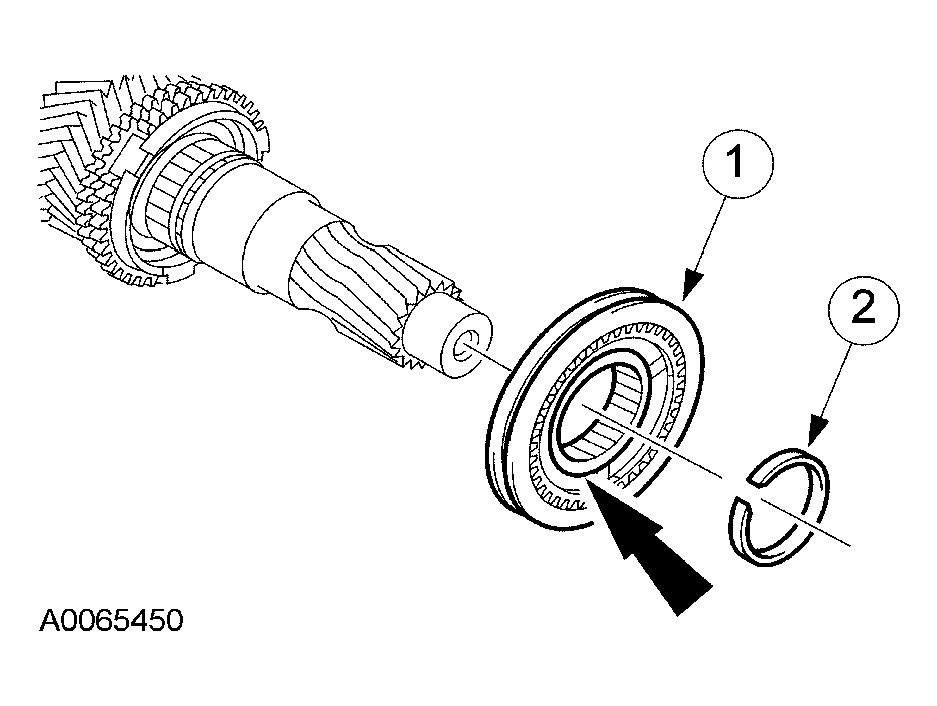 1
2
A0065450