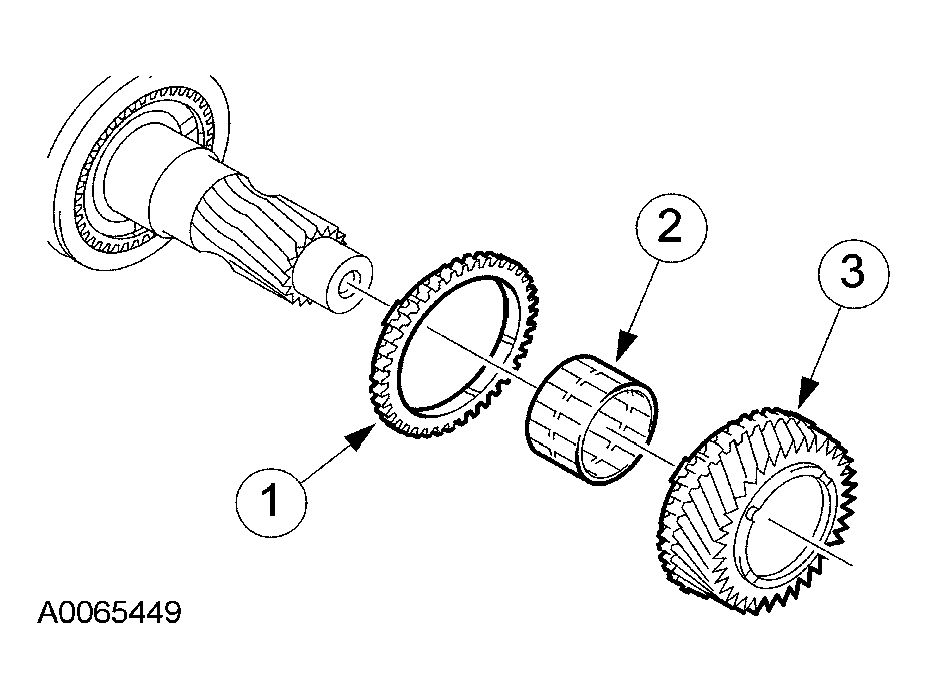 2
3
1
A0065449