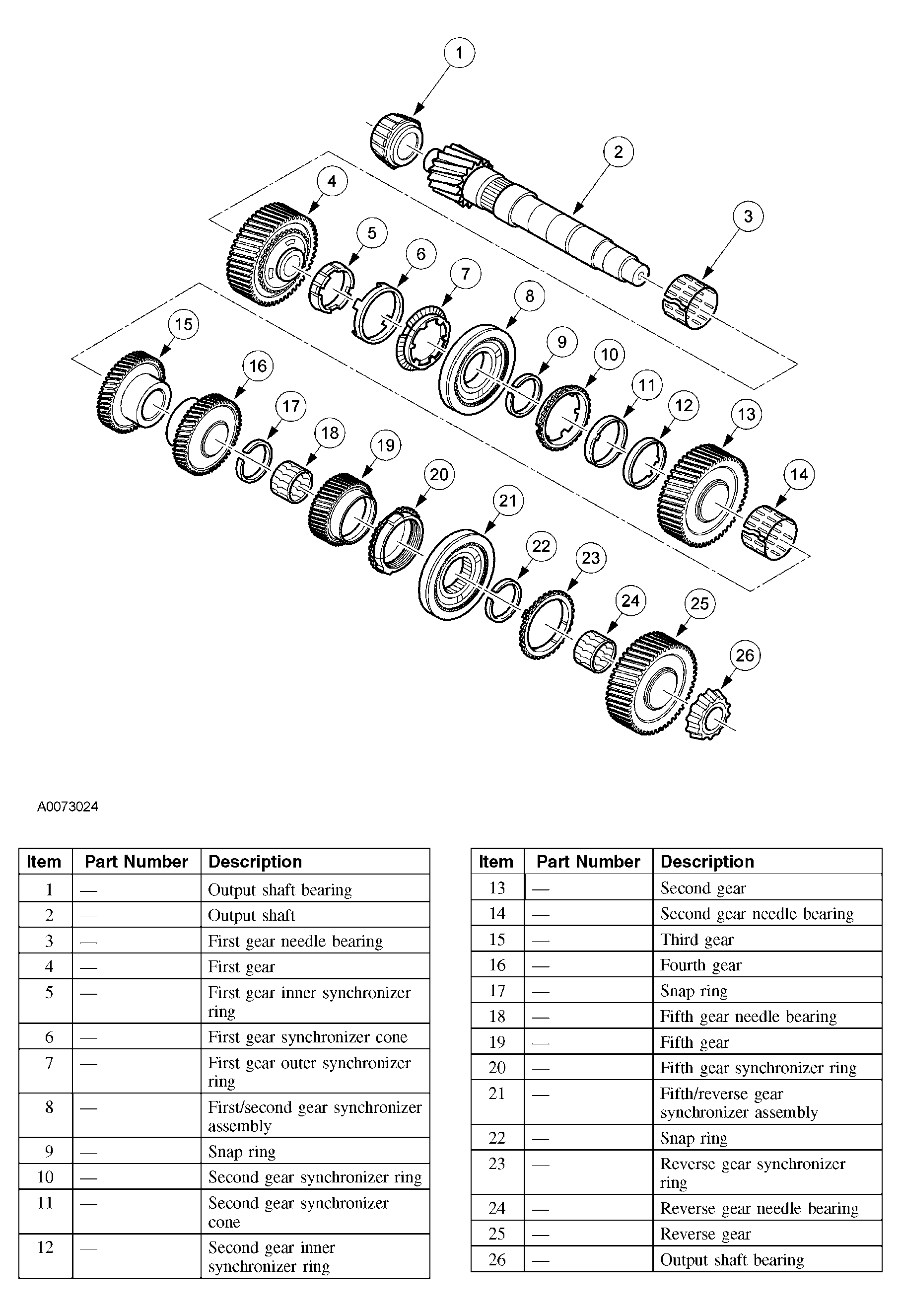 1
2
3
4
5
6
7
8
9
10
11
12
13
14
15
16
17
18
19
20
21
22
23
24
25
26

A0073024

| Item | Part Number | Description |
|---|---|---|
| 1 | — | Output shaft bearing |
| 2 | — | Output shaft |
| 3 | — | First gear needle bearing |
| 4 | — | First gear |
| 5 | — | First gear inner synchronizer ring |
| 6 | — | First gear synchronizer cone |
| 7 | — | First gear outer synchronizer ring |
| 8 | — | First/second gear synchronizer assembly |
| 9 | — | Snap ring |
| 10 | — | Second gear synchronizer ring |
| 11 | — | Second gear synchronizer cone |
| 12 | — | Second gear inner synchronizer ring |

| Item | Part Number | Description |
|---|---|---|
| 13 | — | Second gear |
| 14 | — | Second gear needle bearing |
| 15 | — | Third gear |
| 16 | — | Fourth gear |
| 17 | — | Snap ring |
| 18 | — | Fifth gear needle bearing |
| 19 | — | Fifth gear |
| 20 | — | Fifth gear synchronizer ring |
| 21 | — | Fifth/reverse gear synchronizer assembly |
| 22 | — | Snap ring |
| 23 | — | Reverse gear synchronizer ring |
| 24 | — | Reverse gear needle bearing |
| 25 | — | Reverse gear |
| 26 | — | Output shaft bearing |