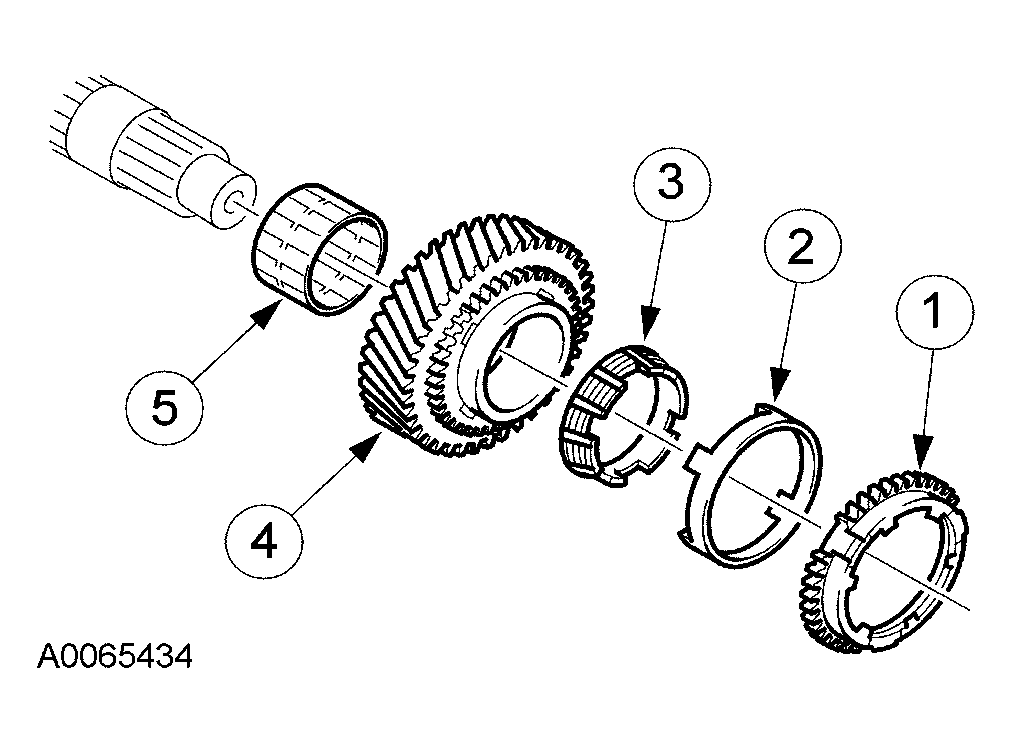 3
2
1
5
4
A0065434