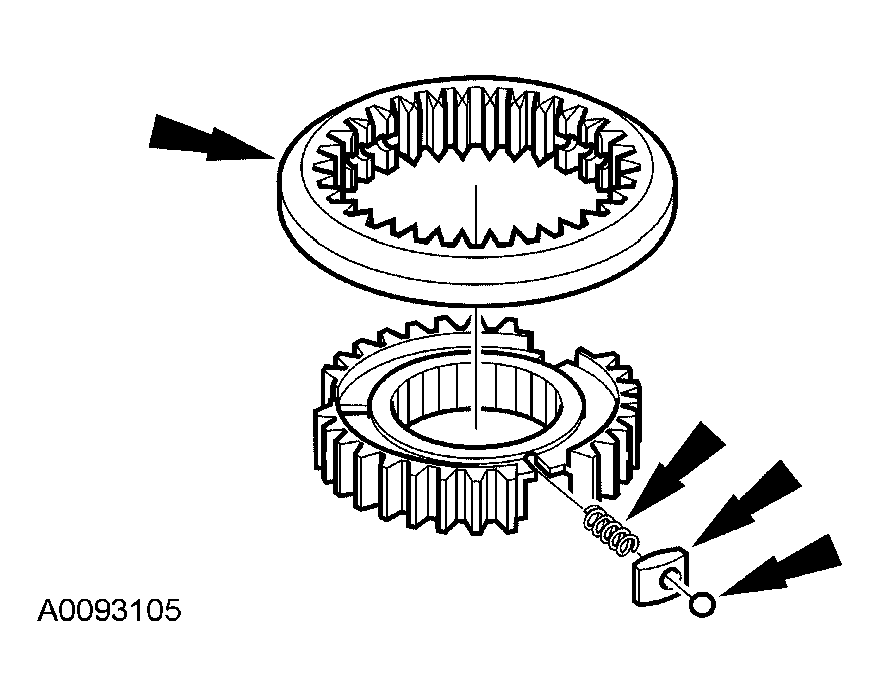 A0093105