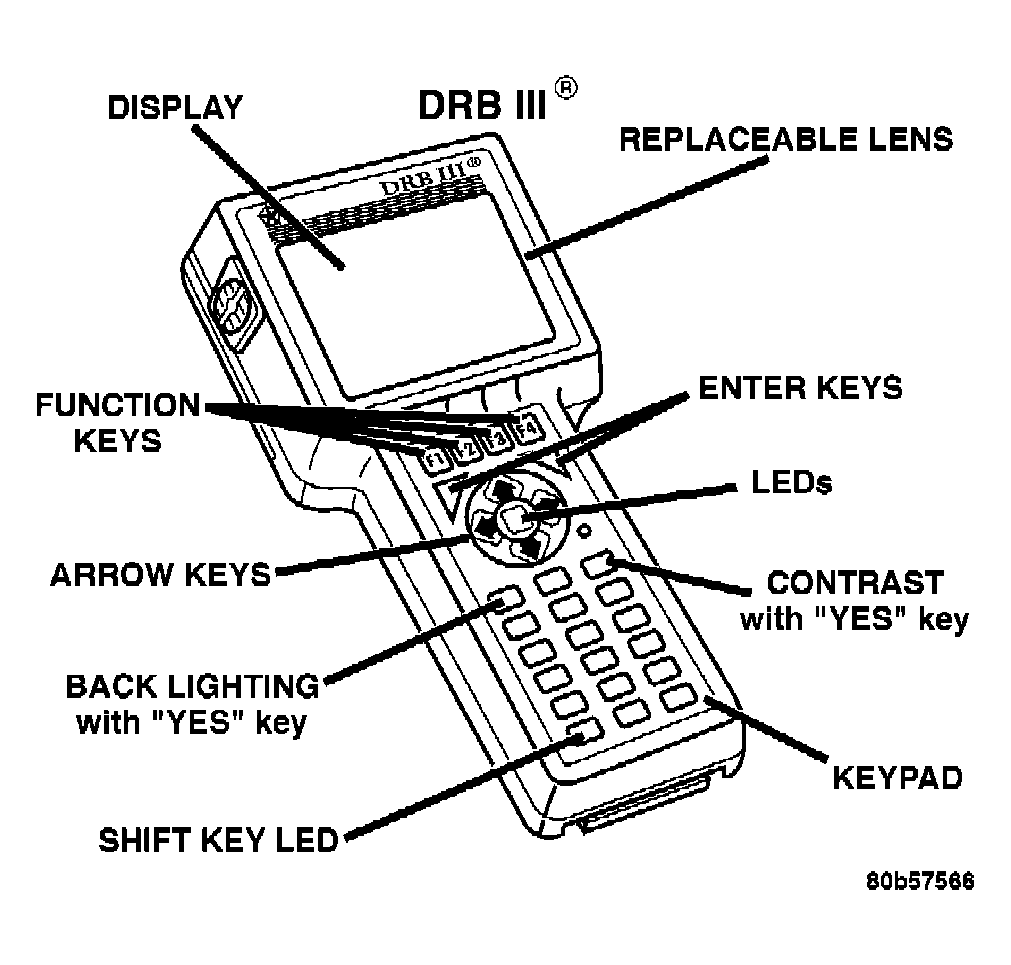 DISPLAY

DRB III®

REPLACEABLE LENS

DRB III®

FUNCTION KEYS

F1 F2 F3 F4

ENTER KEYS

LEDs

ARROW KEYS

CONTRAST with "YES" key

BACK LIGHTING with "YES" key

KEYPAD

SHIFT KEY LED

80b57566