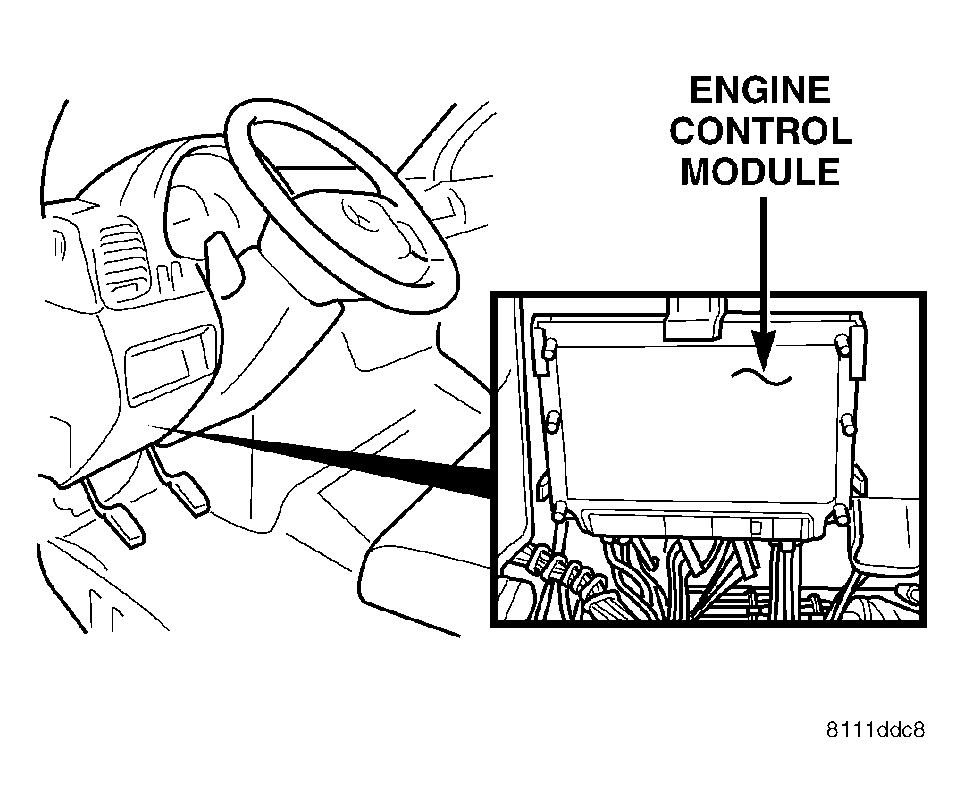 ENGINE CONTROL MODULE

8111ddc8