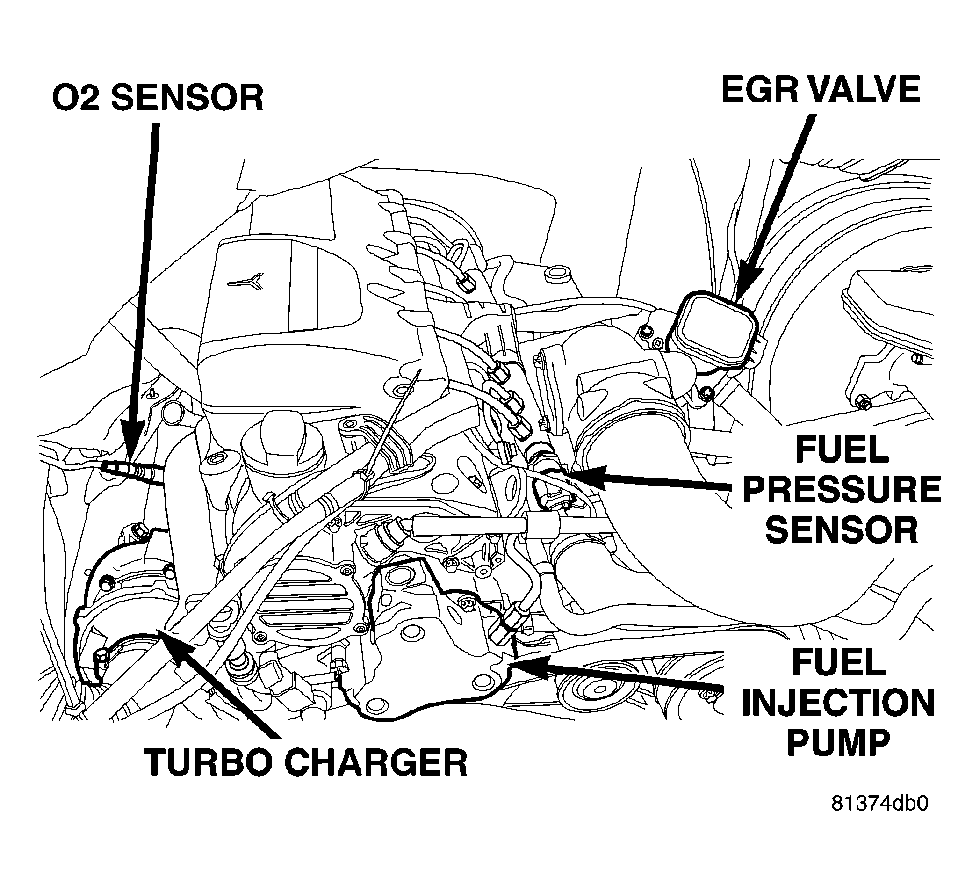 O2 SENSOR

EGR VALVE

FUEL PRESSURE SENSOR

FUEL INJECTION PUMP

TURBO CHARGER

81374db0