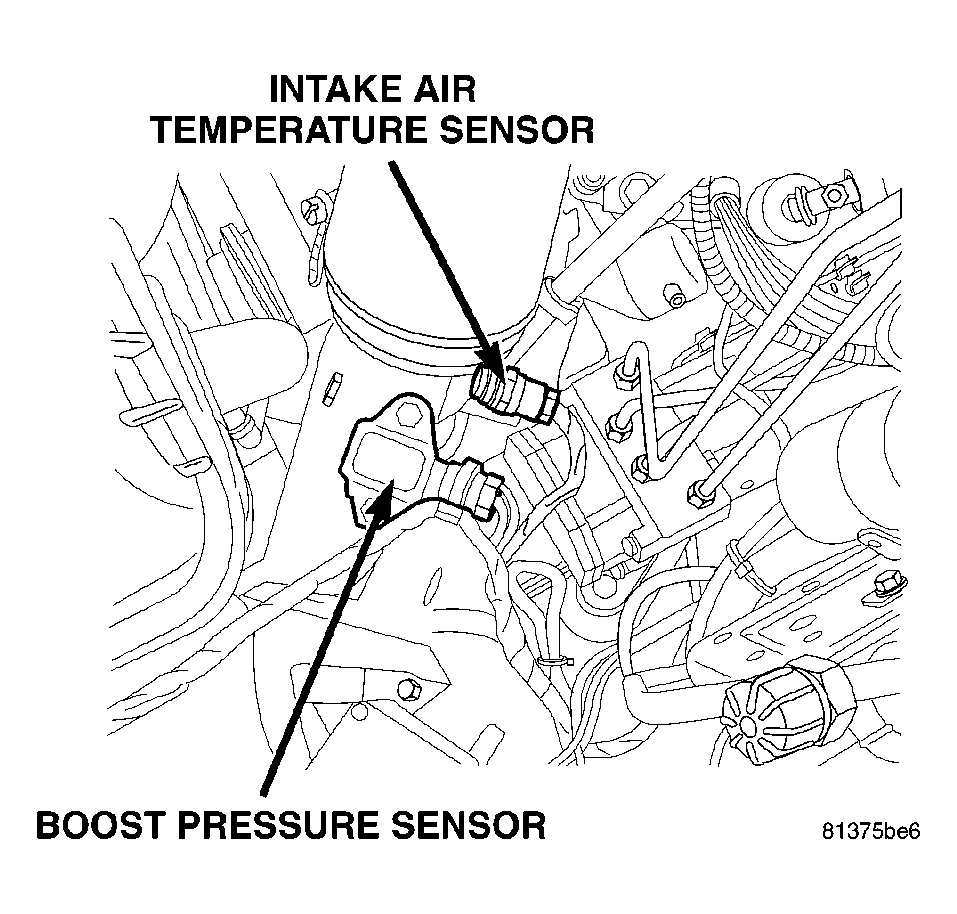 INTAKE AIR
TEMPERATURE SENSOR

BOOST PRESSURE SENSOR

81375be6