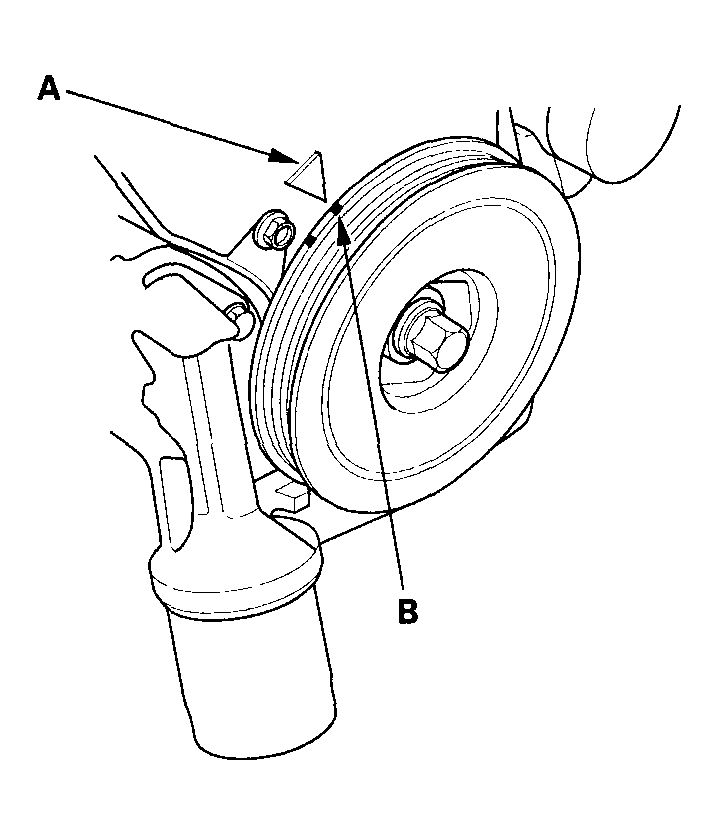 A

B