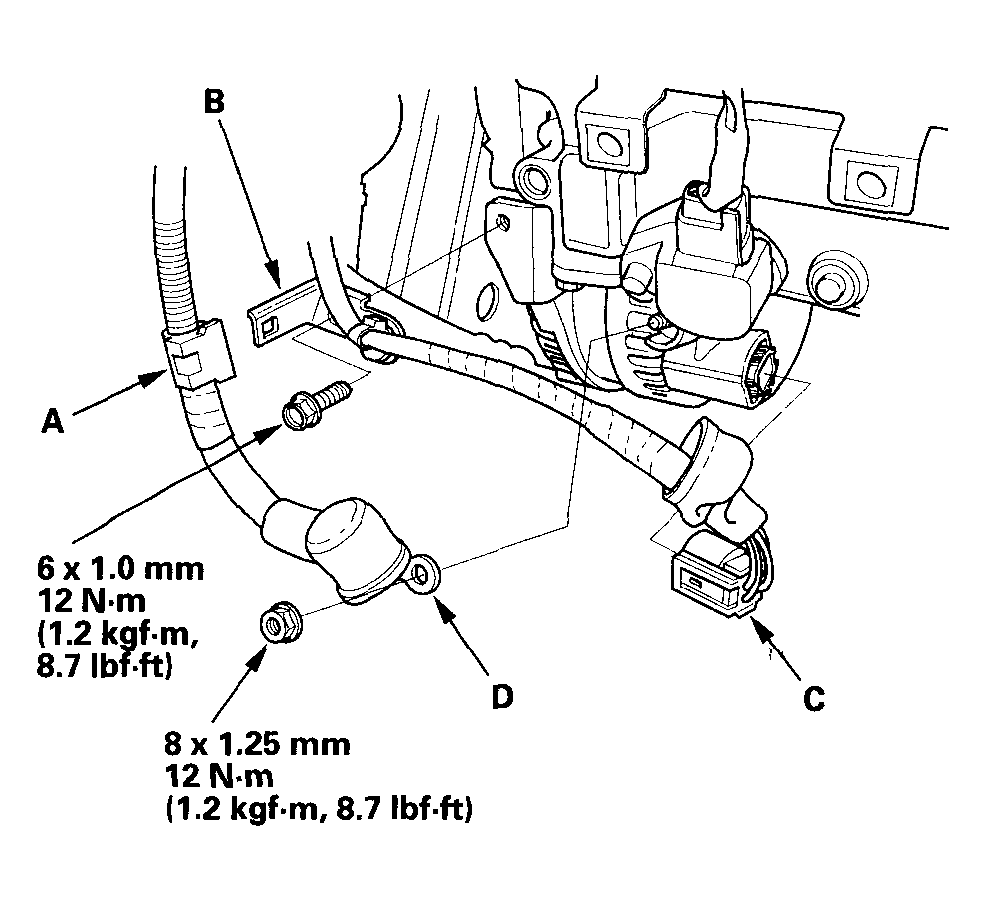 B

A

6 x 1.0 mm
12 N·m
(1.2 kgf·m,
8.7 lbf·ft)

D

C

8 x 1.25 mm
12 N·m
(1.2 kgf·m, 8.7 lbf·ft)