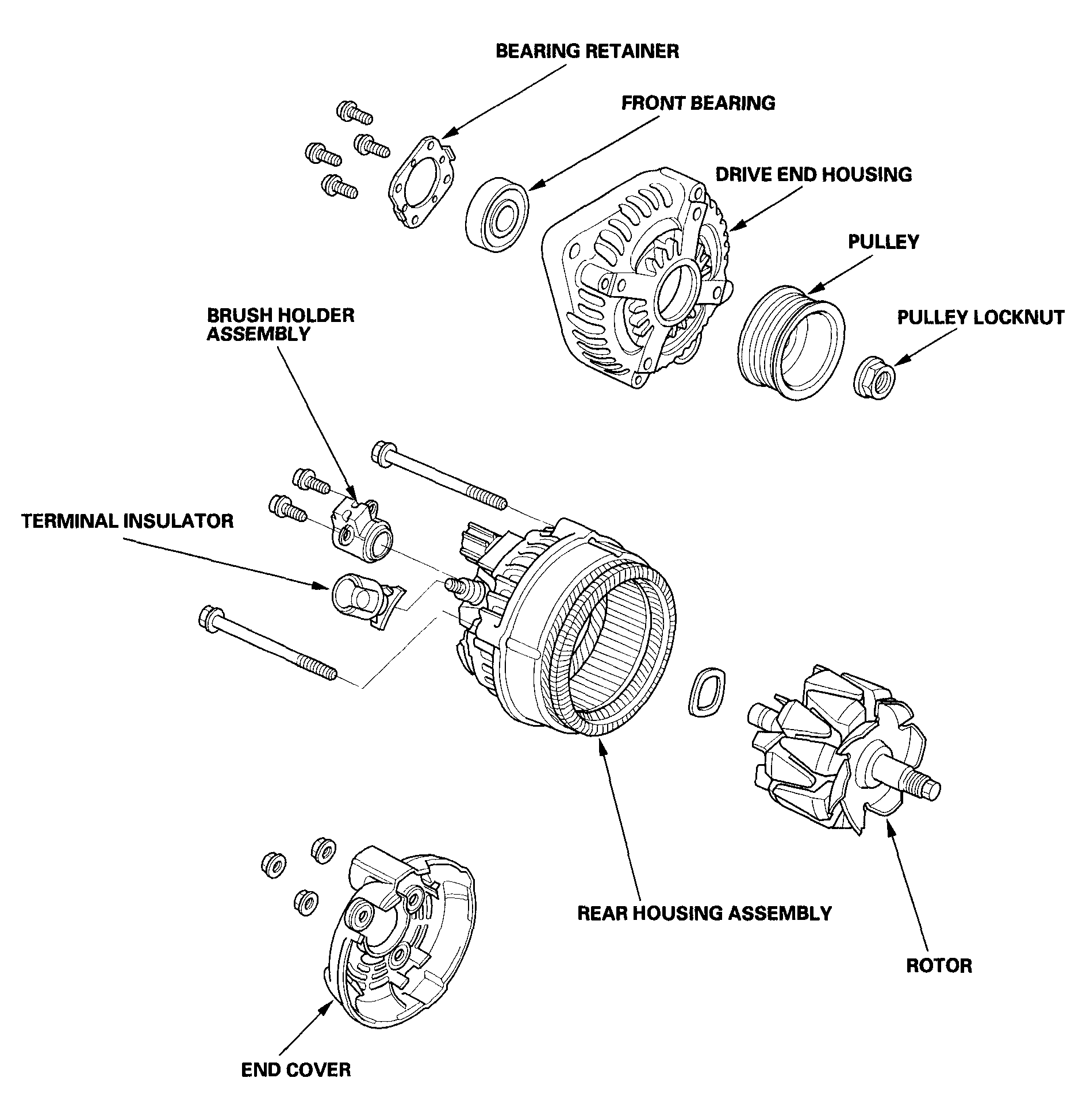 BEARING RETAINER

FRONT BEARING

DRIVE END HOUSING

PULLEY

PULLEY LOCKNUT

BRUSH HOLDER ASSEMBLY

TERMINAL INSULATOR

REAR HOUSING ASSEMBLY

ROTOR

END COVER