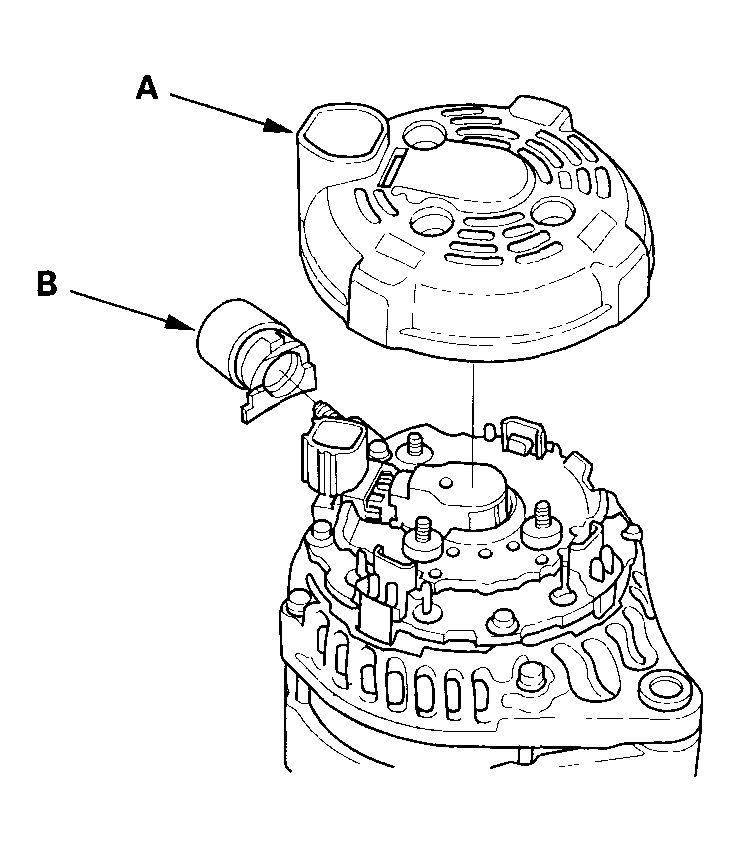 A

B