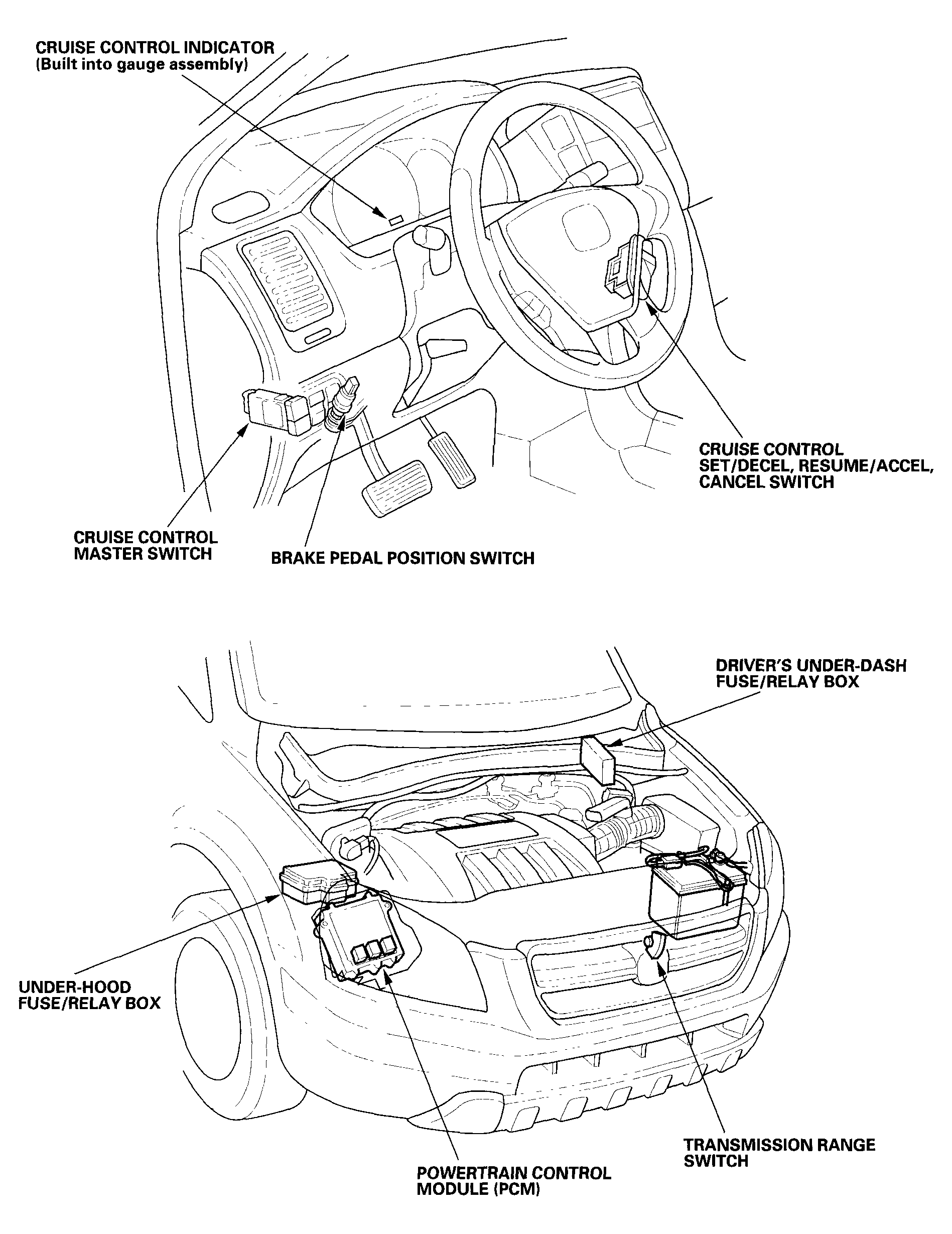 CRUISE CONTROL INDICATOR
(Built into gauge assembly)

CRUISE CONTROL
SET/DECEL, RESUME/ACCEL,
CANCEL SWITCH

CRUISE CONTROL
MASTER SWITCH

BRAKE PEDAL POSITION SWITCH

DRIVER'S UNDER-DASH
FUSE/RELAY BOX

UNDER-HOOD
FUSE/RELAY BOX

TRANSMISSION RANGE
SWITCH

POWERTRAIN CONTROL
MODULE (PCM)