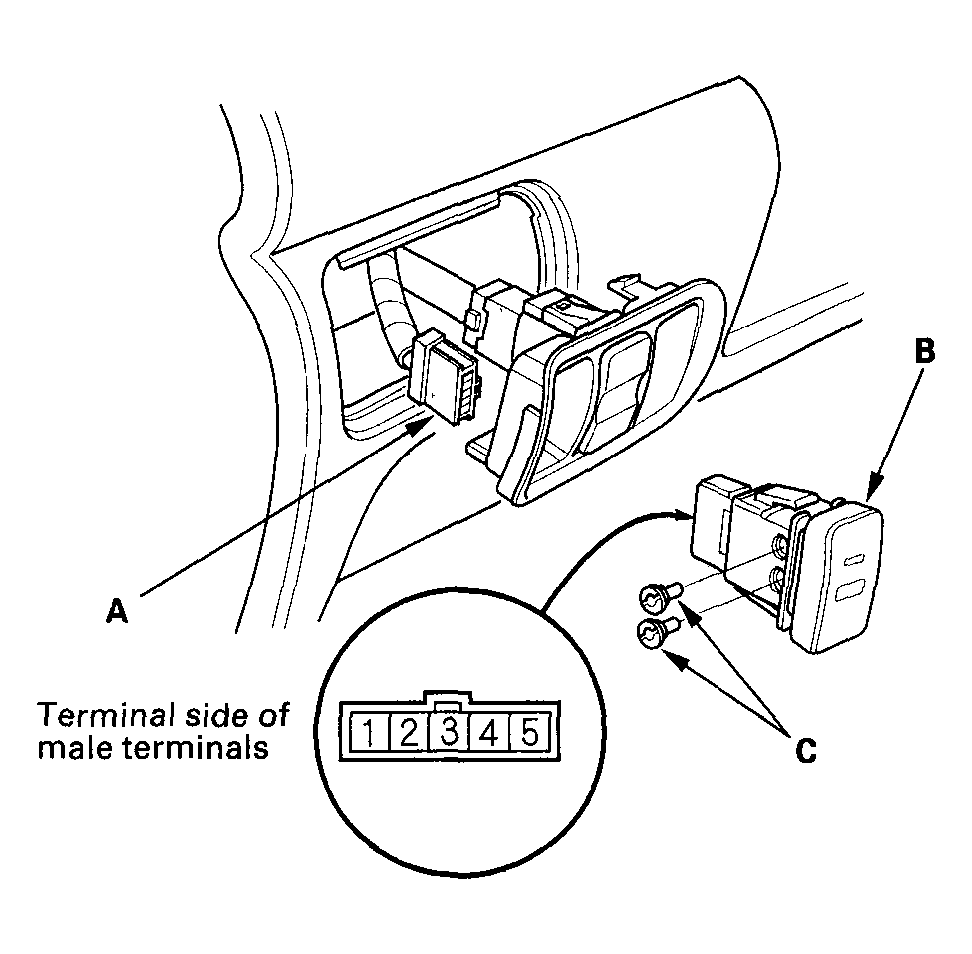 B

A

Terminal side of male terminals

1 2 3 4 5

C