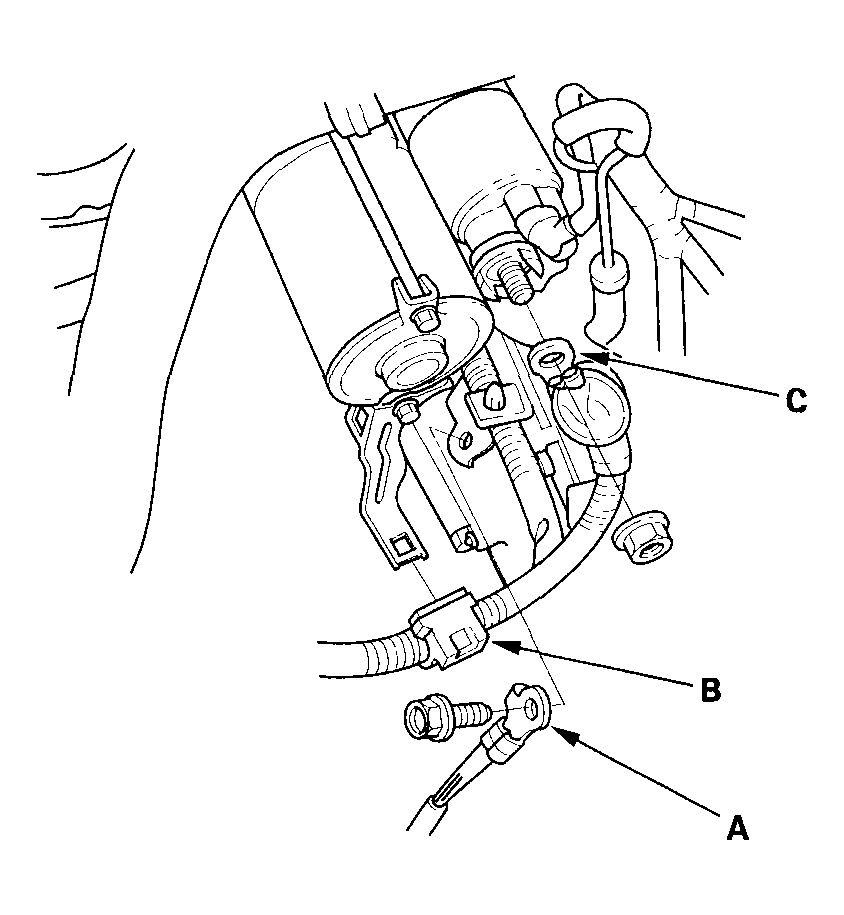 C
B
A