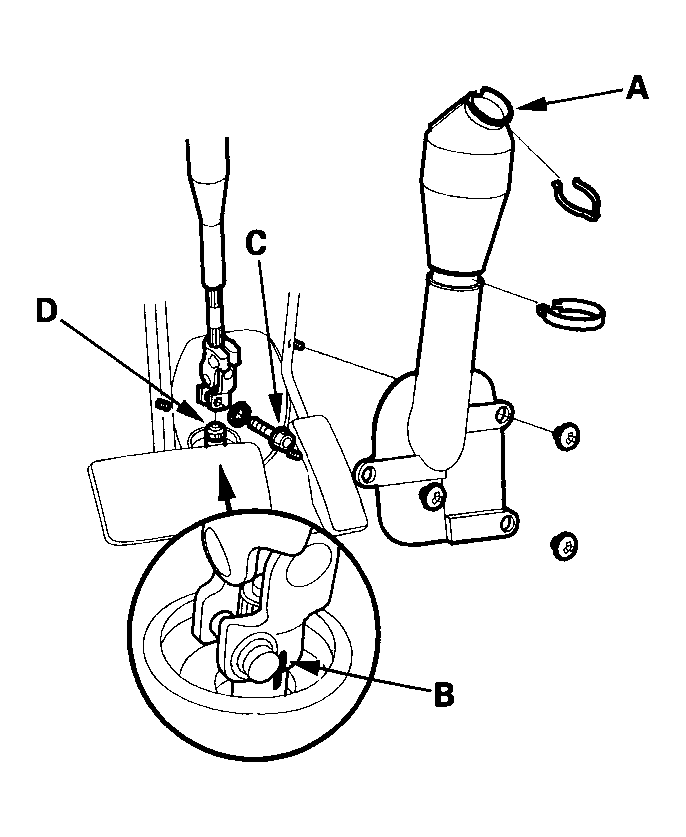 A
C
D
B