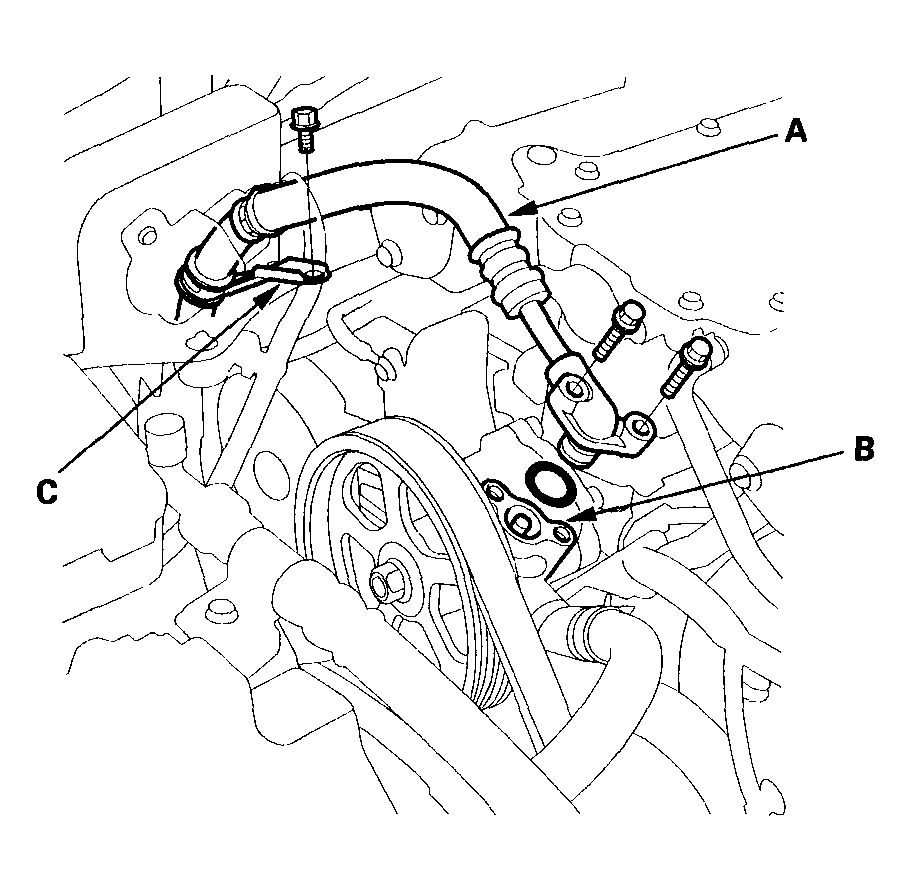 A

B

C