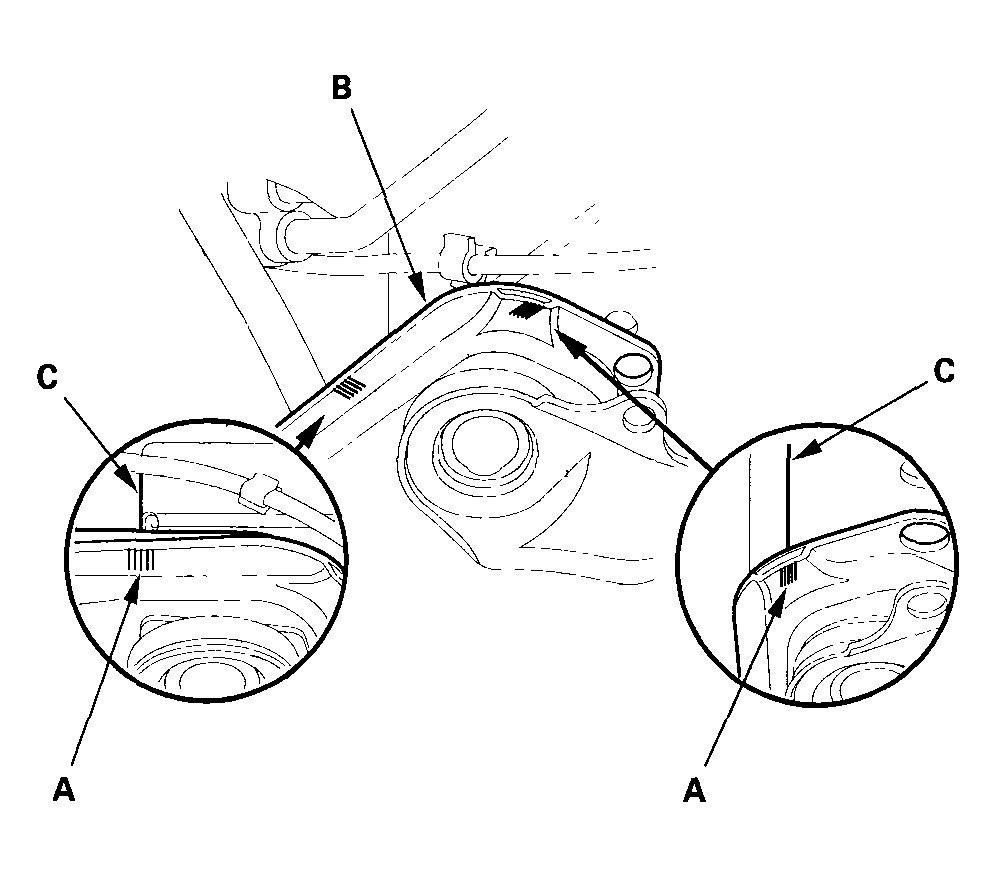 B
C
C
A
A