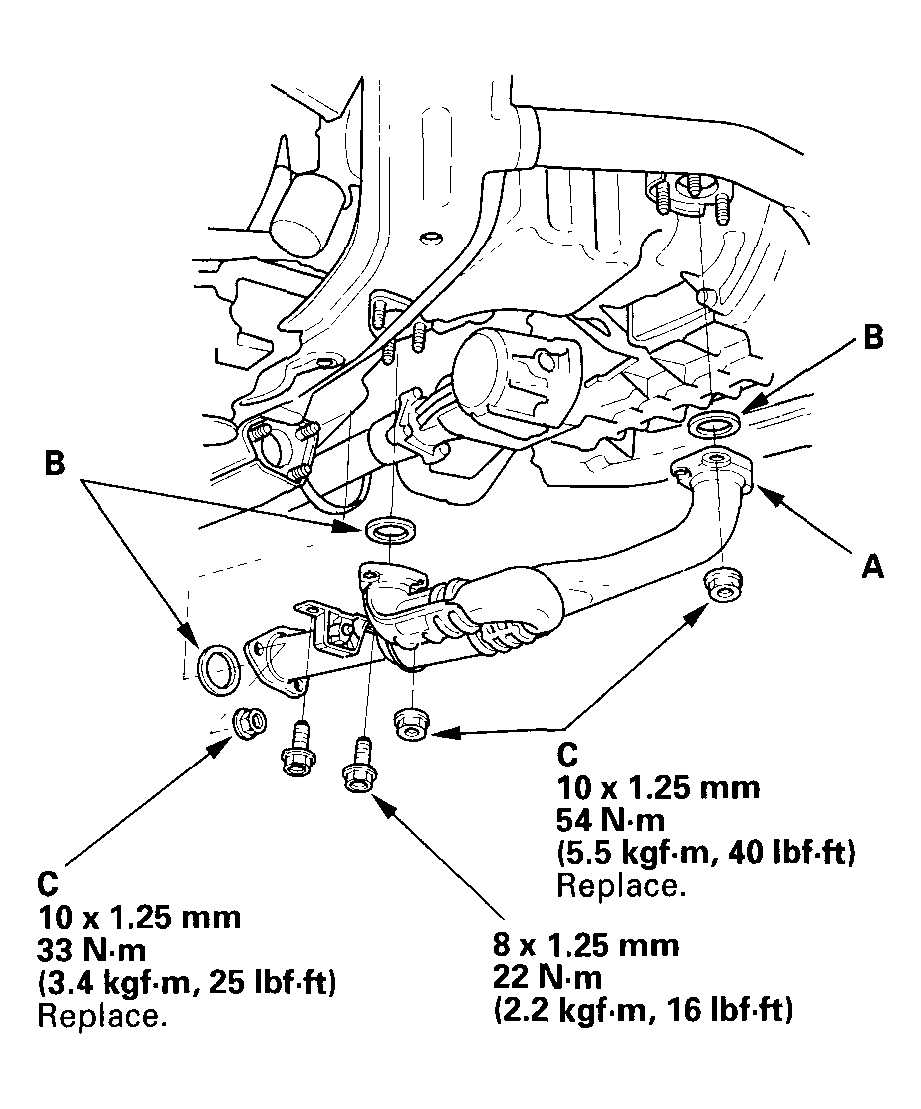 B

B

A

C
10 x 1.25 mm
54 N·m
(5.5 kgf·m, 40 lbf·ft)
Replace.

C
10 x 1.25 mm
33 N·m
(3.4 kgf·m, 25 lbf·ft)
Replace.

8 x 1.25 mm
22 N·m
(2.2 kgf·m, 16 lbf·ft)