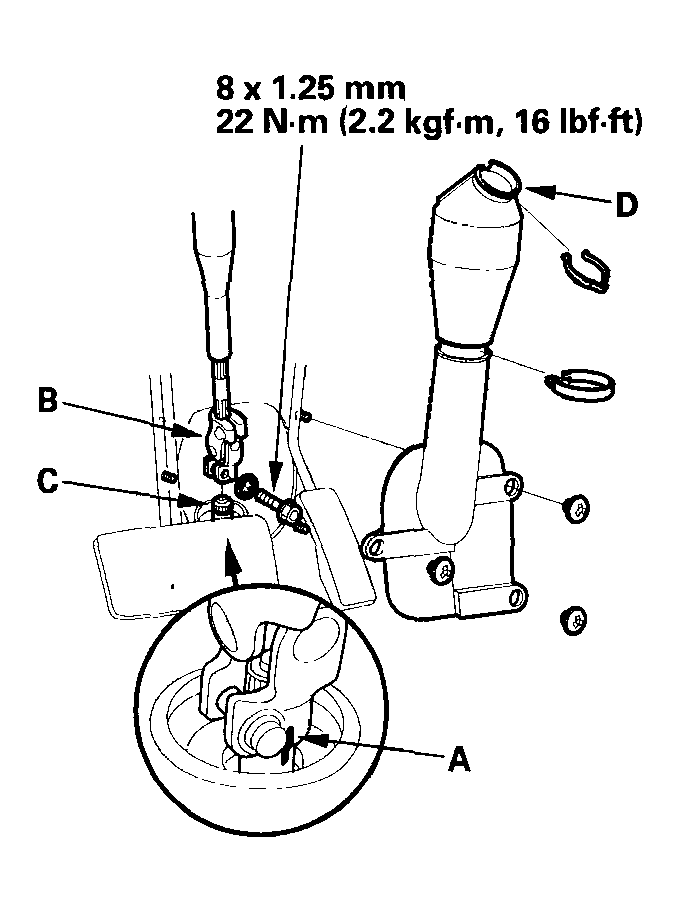 8 x 1.25 mm
22 N·m (2.2 kgf·m, 16 lbf·ft)

D

B

C

A