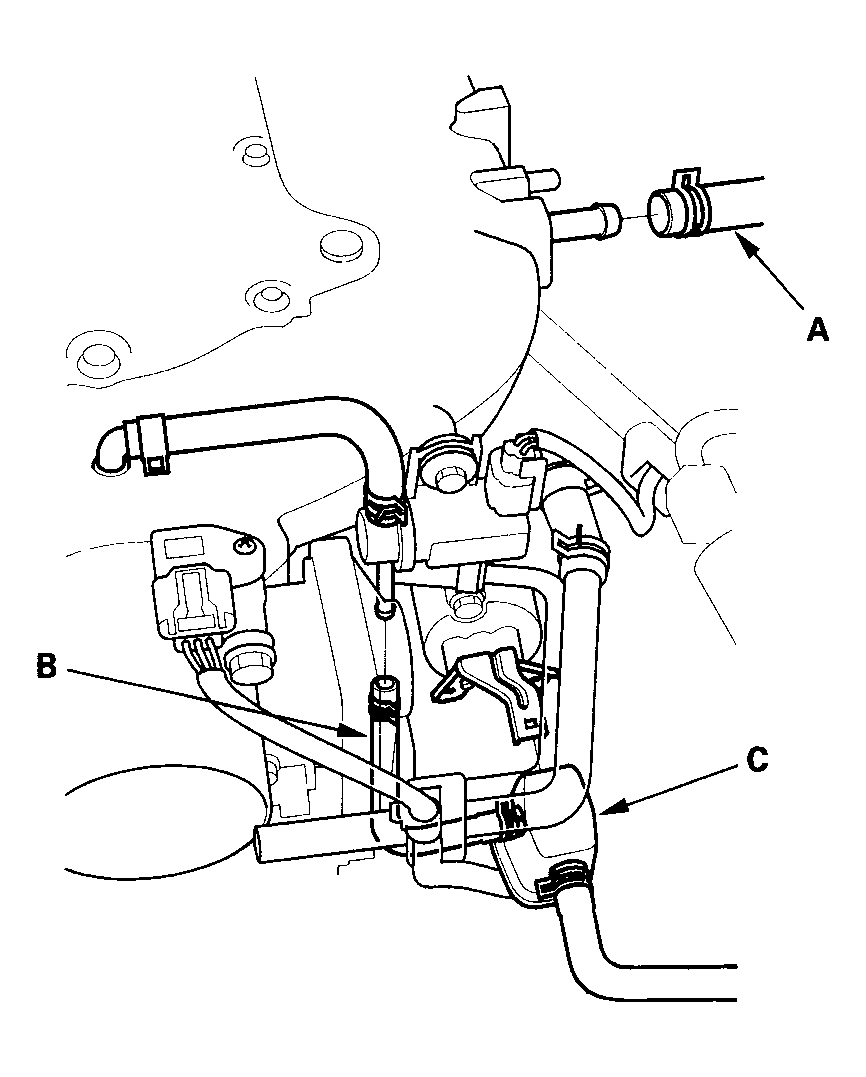 A

B

C