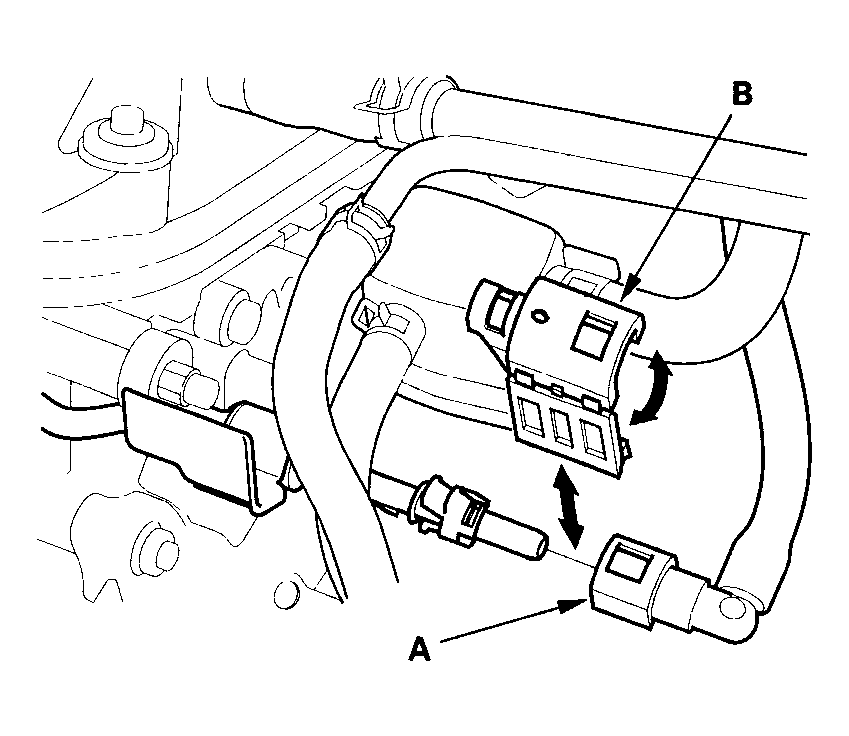 B

A