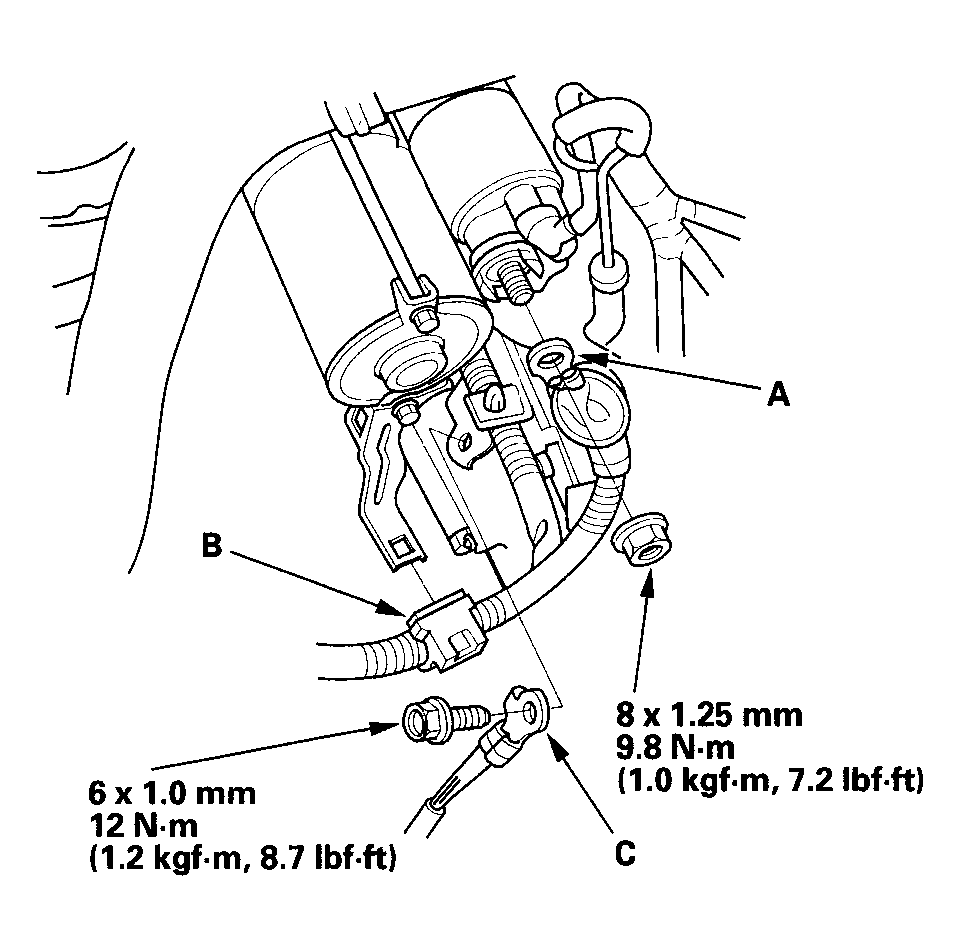 A

B

8 x 1.25 mm
9.8 N·m
(1.0 kgf·m, 7.2 lbf·ft)

6 x 1.0 mm
12 N·m
(1.2 kgf·m, 8.7 lbf·ft)

C