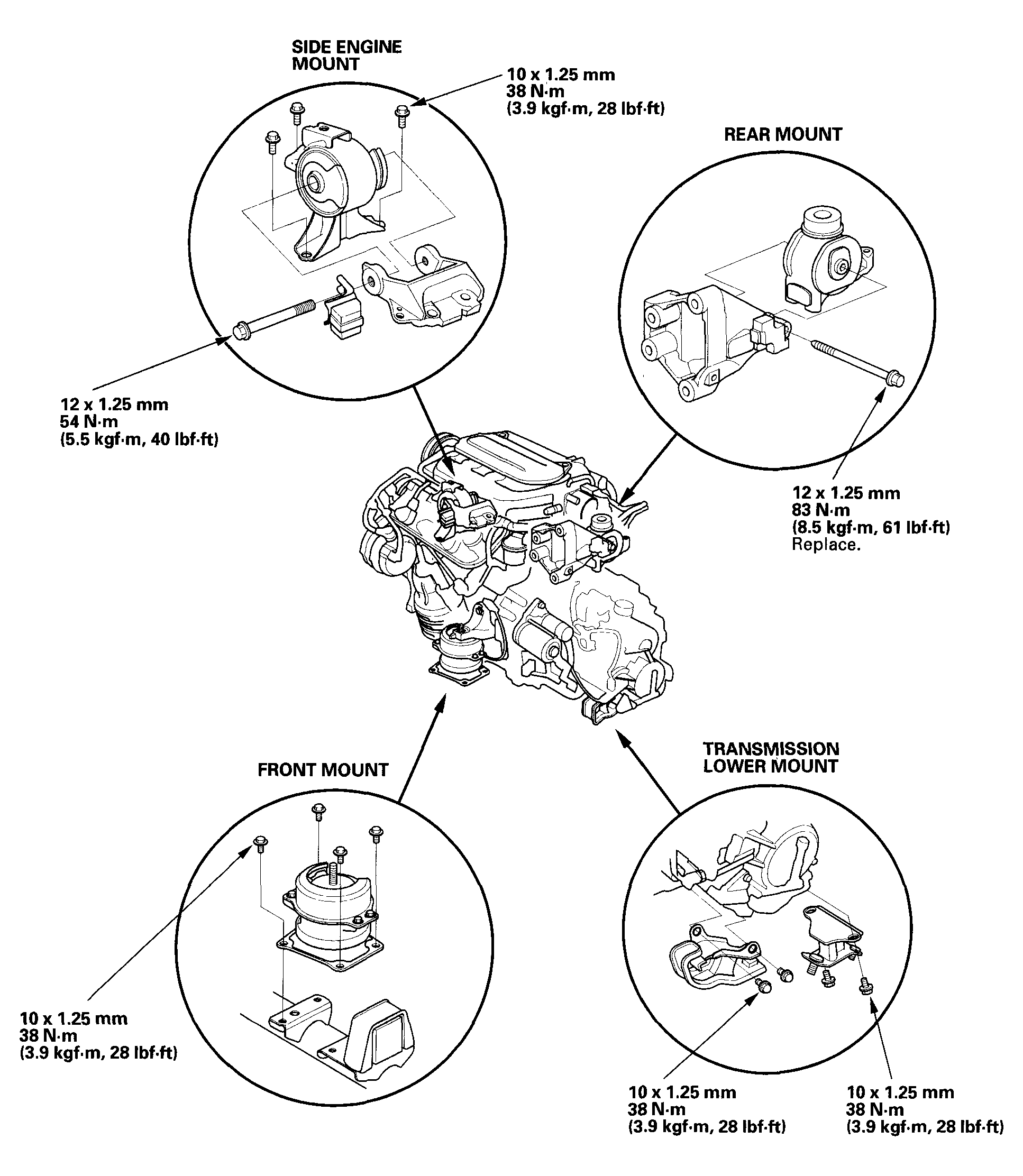 SIDE ENGINE MOUNT

10 x 1.25 mm
38 N·m
(3.9 kgf·m, 28 lbf·ft)

REAR MOUNT

12 x 1.25 mm
54 N·m
(5.5 kgf·m, 40 lbf·ft)

12 x 1.25 mm
83 N·m
(8.5 kgf·m, 61 lbf·ft)
Replace.

FRONT MOUNT

TRANSMISSION LOWER MOUNT

10 x 1.25 mm
38 N·m
(3.9 kgf·m, 28 lbf·ft)

10 x 1.25 mm
38 N·m
(3.9 kgf·m, 28 lbf·ft)

10 x 1.25 mm
38 N·m
(3.9 kgf·m, 28 lbf·ft)