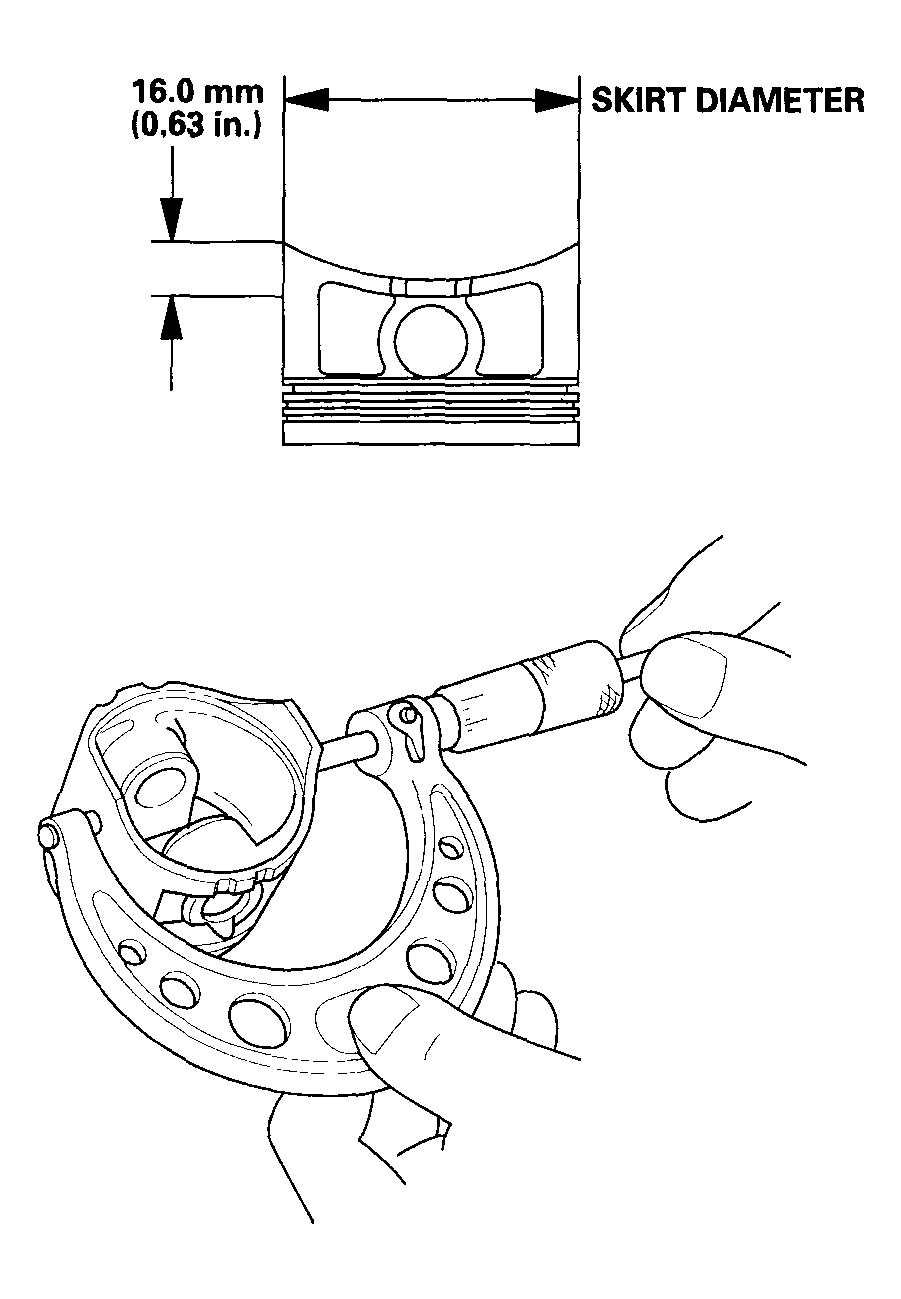 16.0 mm
(0.63 in.)

SKIRT DIAMETER