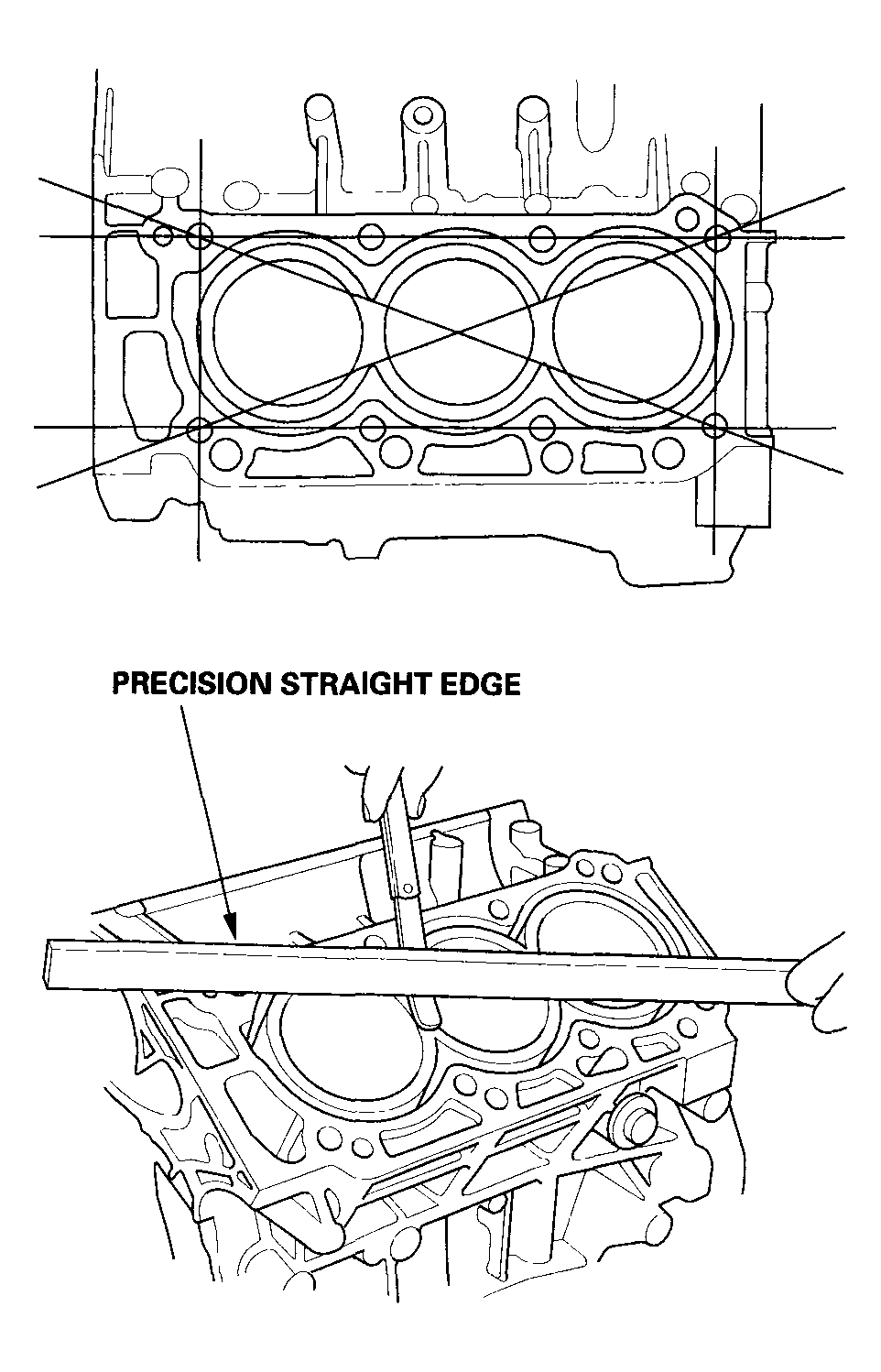 PRECISION STRAIGHT EDGE