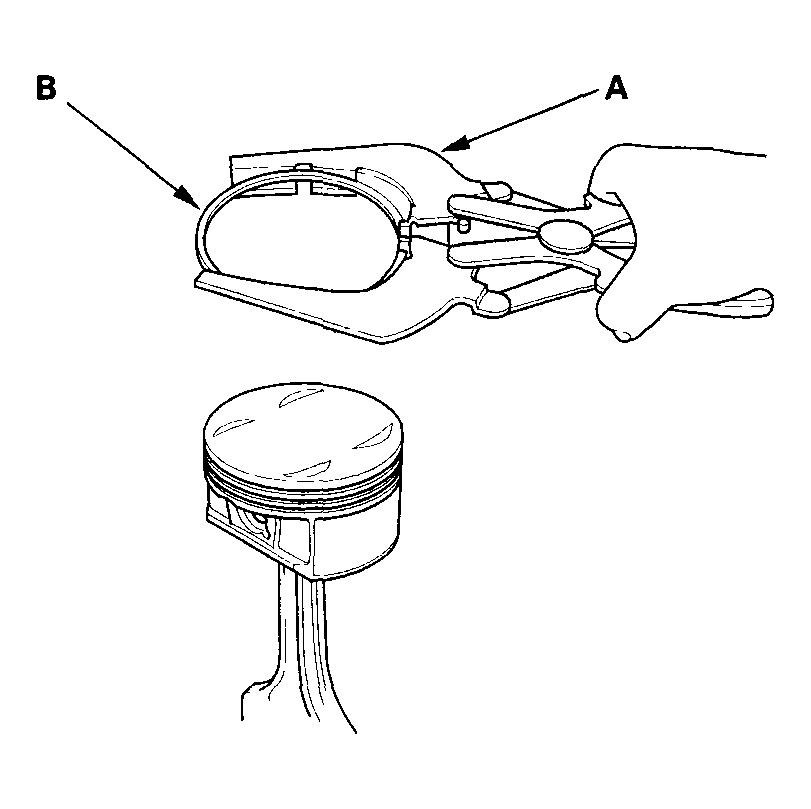 B

A