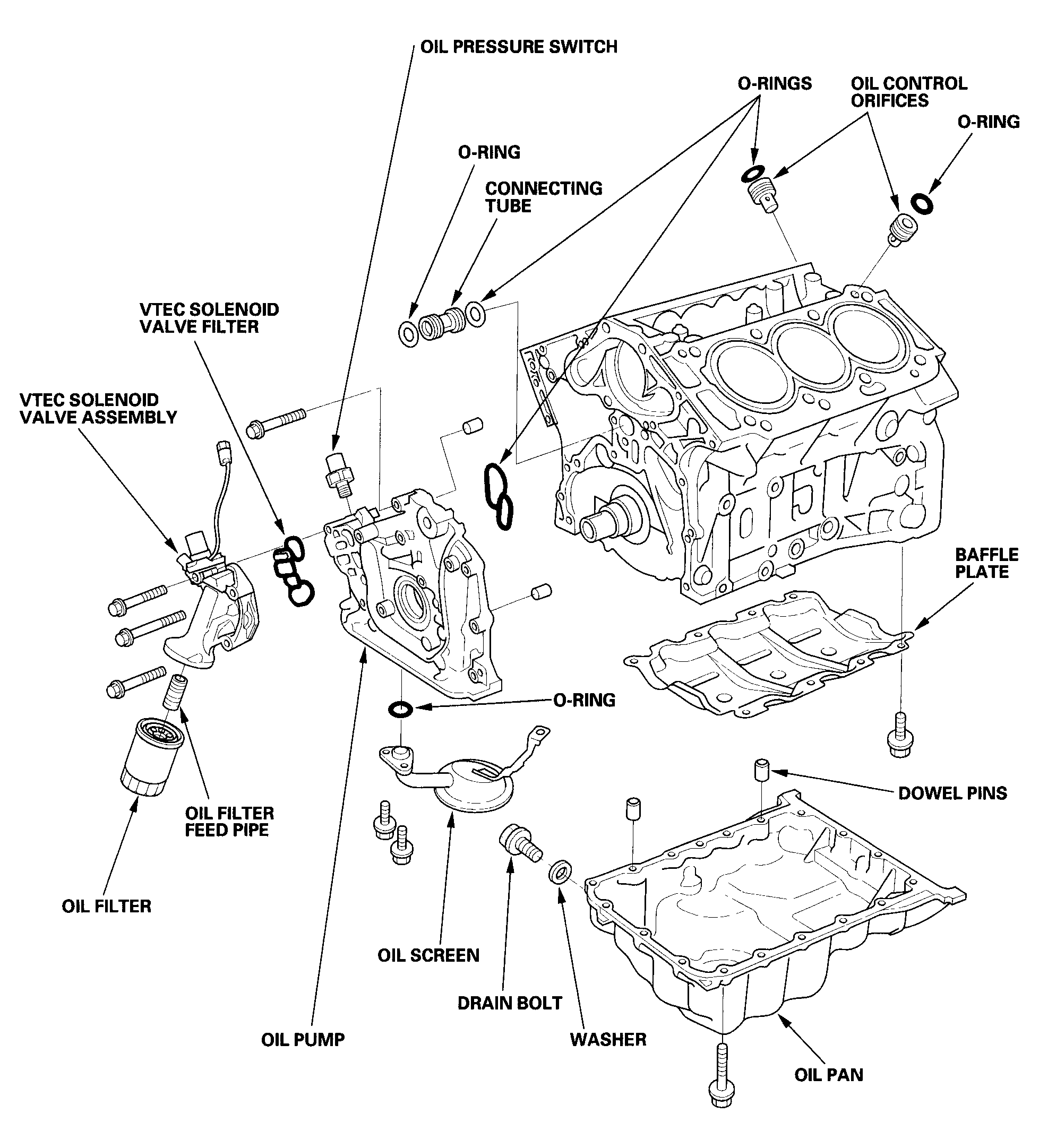 OIL PRESSURE SWITCH

O-RINGS

OIL CONTROL ORIFICES

O-RING

O-RING

CONNECTING TUBE

VTEC SOLENOID VALVE FILTER

VTEC SOLENOID VALVE ASSEMBLY

BAFFLE PLATE

O-RING

DOWEL PINS

OIL FILTER FEED PIPE

OIL FILTER

OIL SCREEN

DRAIN BOLT

OIL PUMP

WASHER

OIL PAN