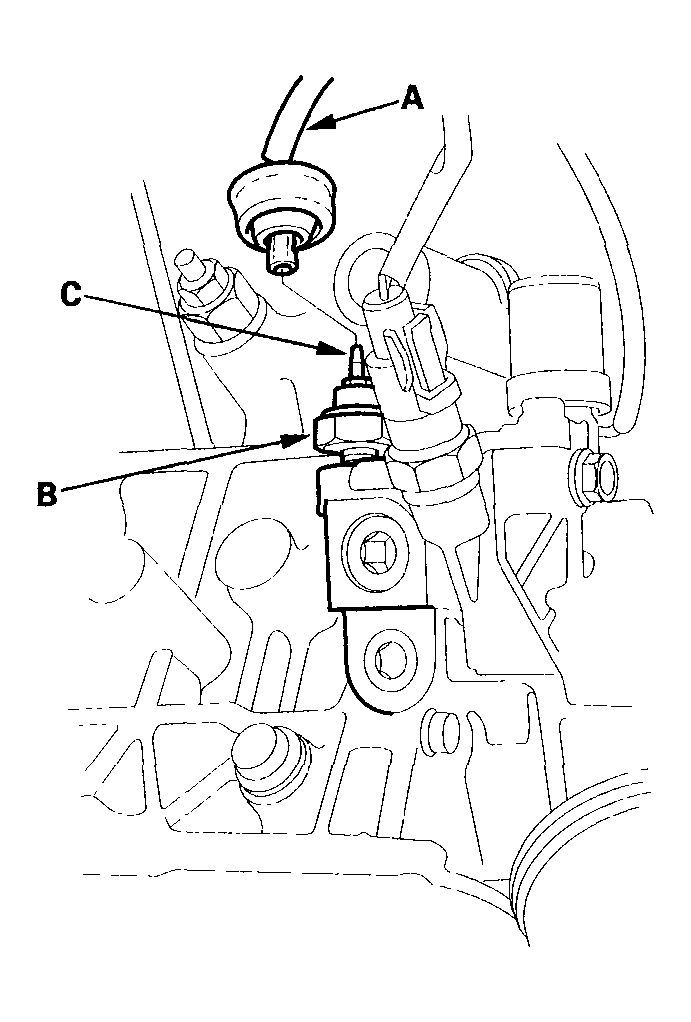 A

C

B