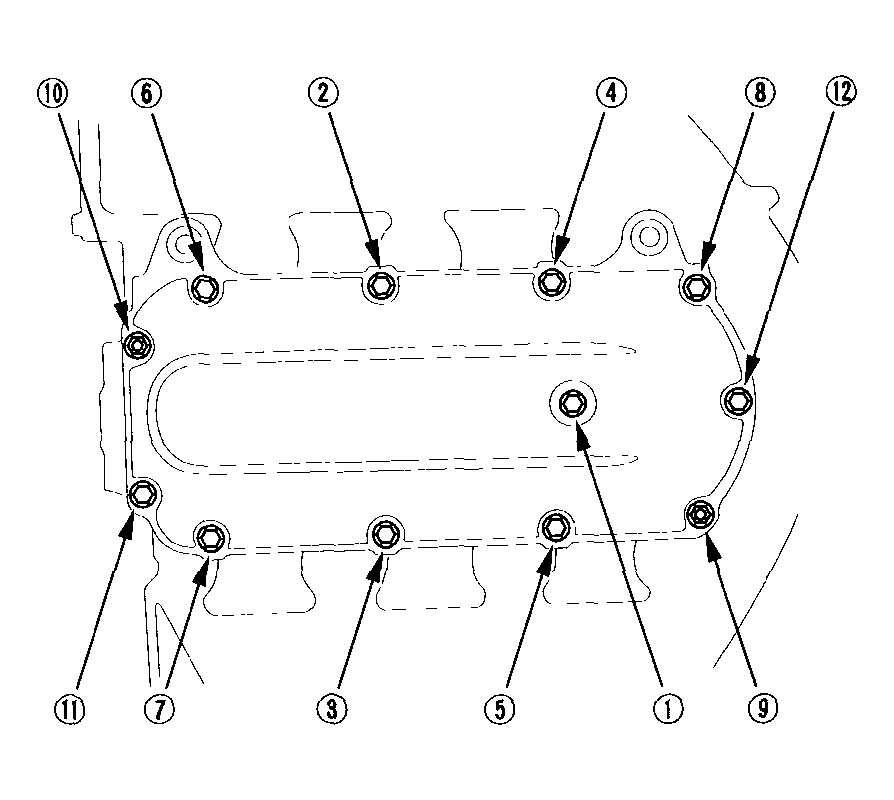 ⑩ ⑥ ② ④ ⑧ ⑫

⑪ ⑦ ③ ⑤ ① ⑨