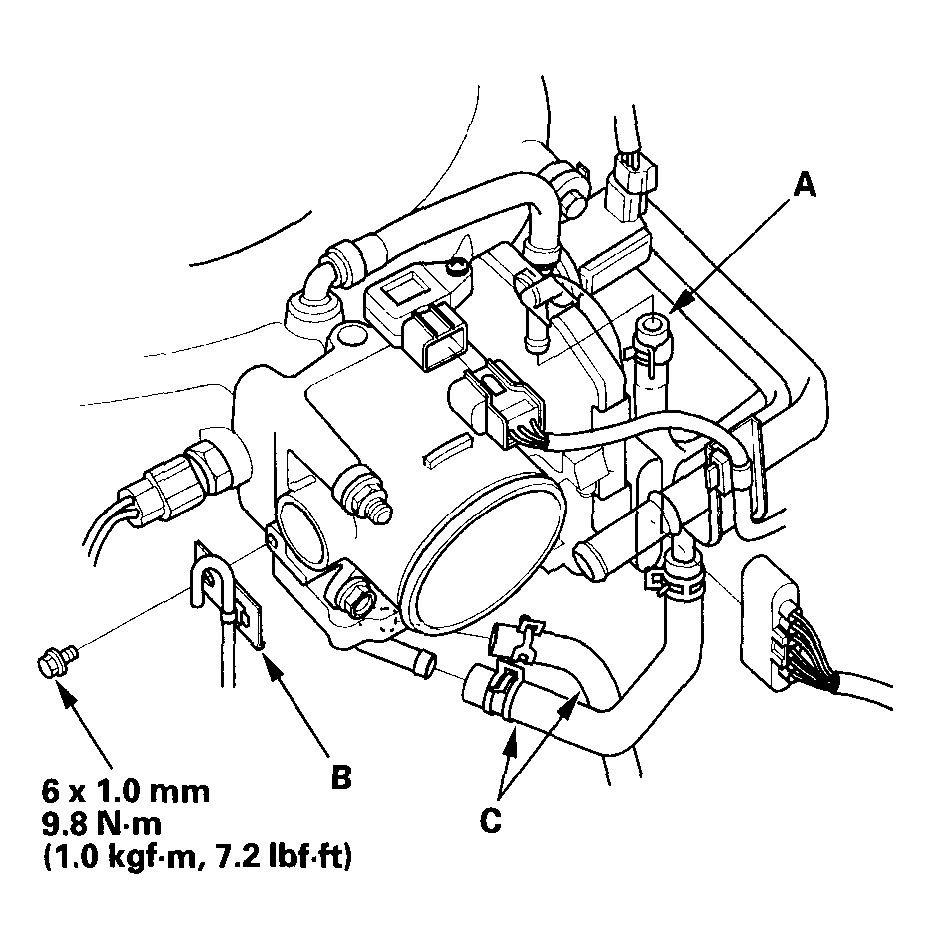 A

B

C

6 x 1.0 mm
9.8 N·m
(1.0 kgf·m, 7.2 lbf·ft)