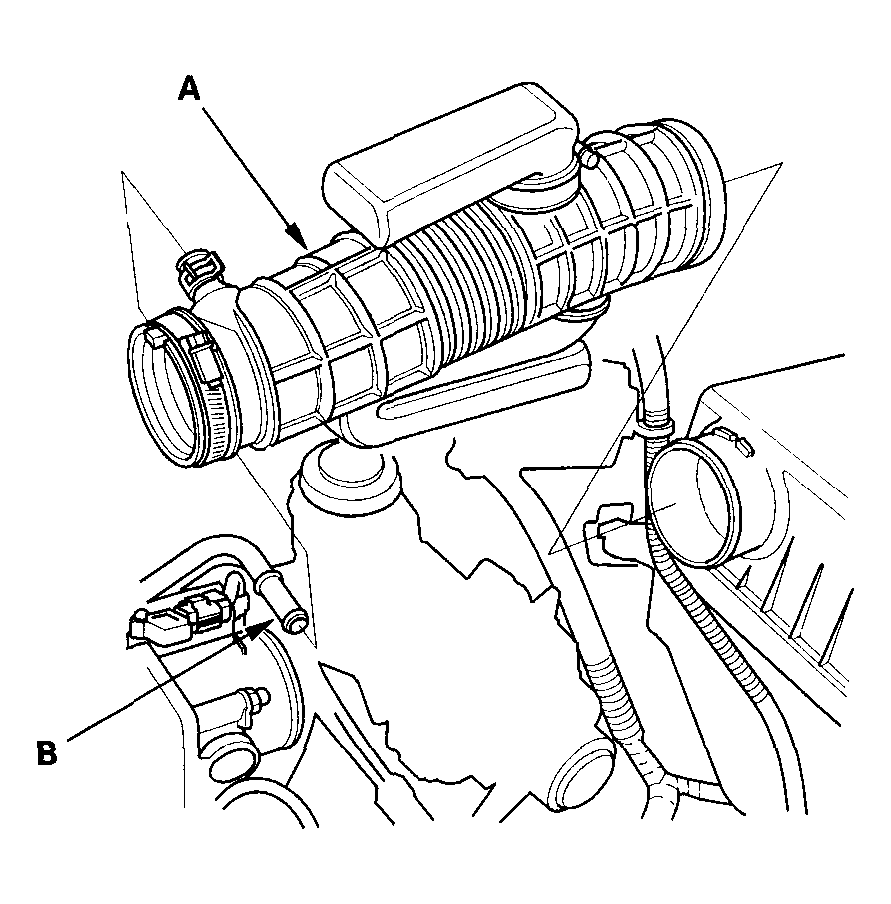 A

B