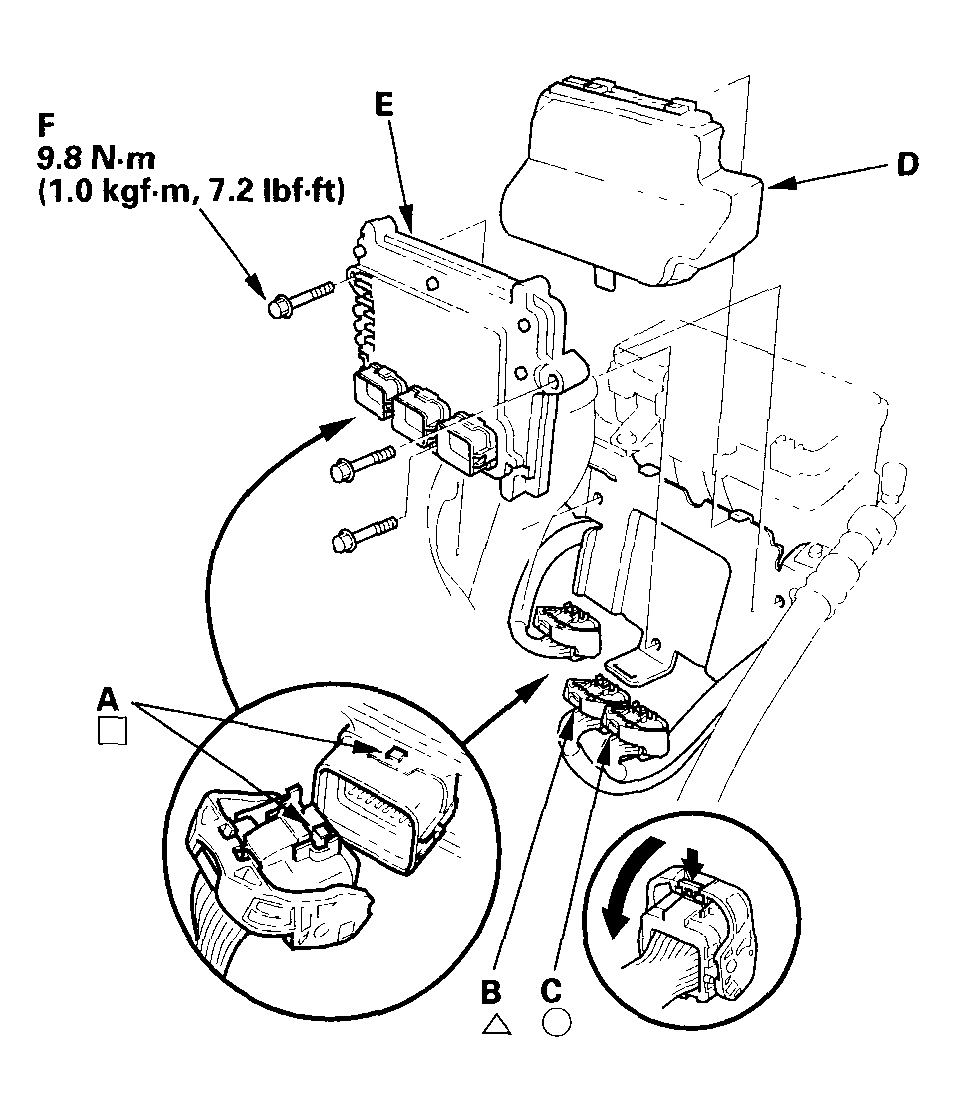 F
9.8 N·m
(1.0 kgf·m, 7.2 lbf·ft)

E

D

A
□

B
△

C
○