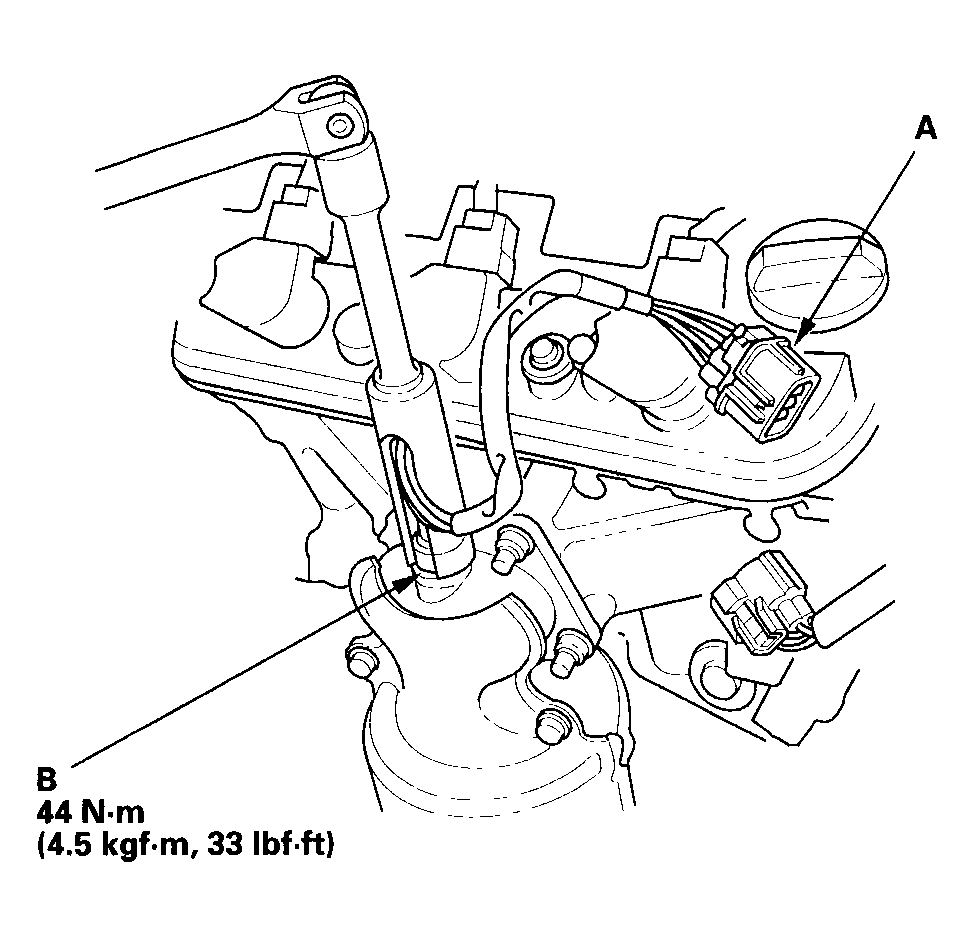 A

B
44 N·m
(4.5 kgf·m, 33 lbf·ft)