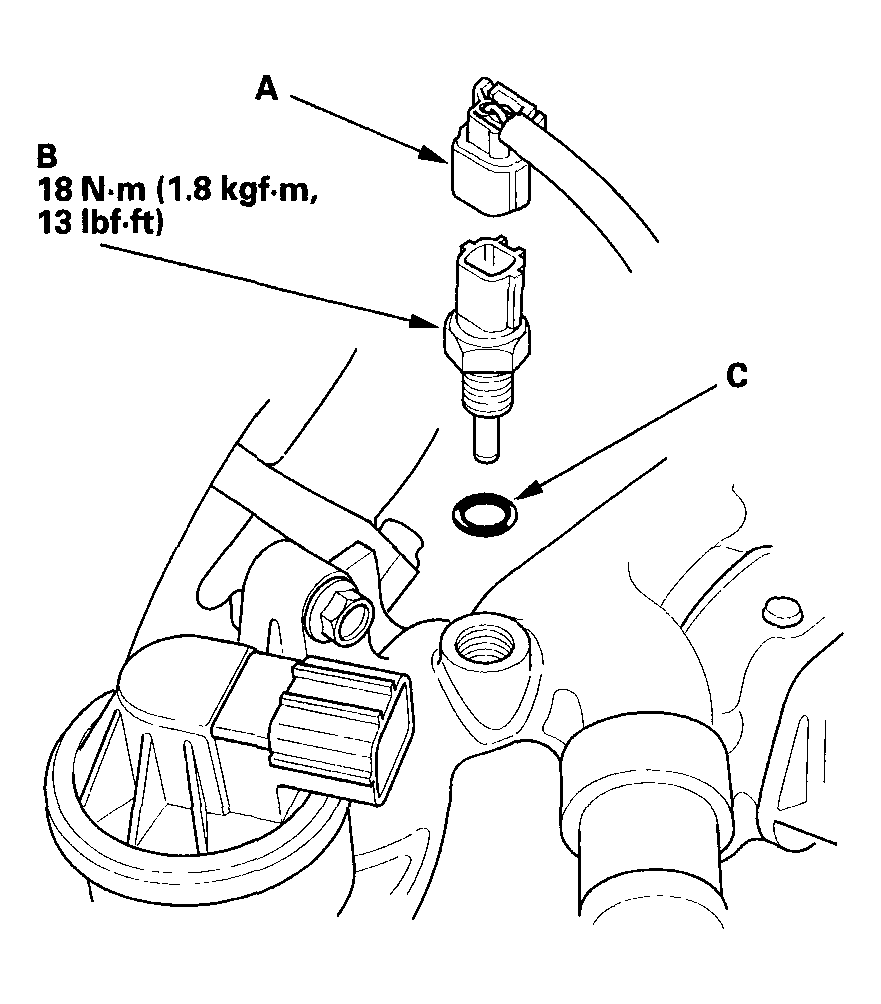 A

B
18 N·m (1.8 kgf·m, 13 lbf·ft)

C