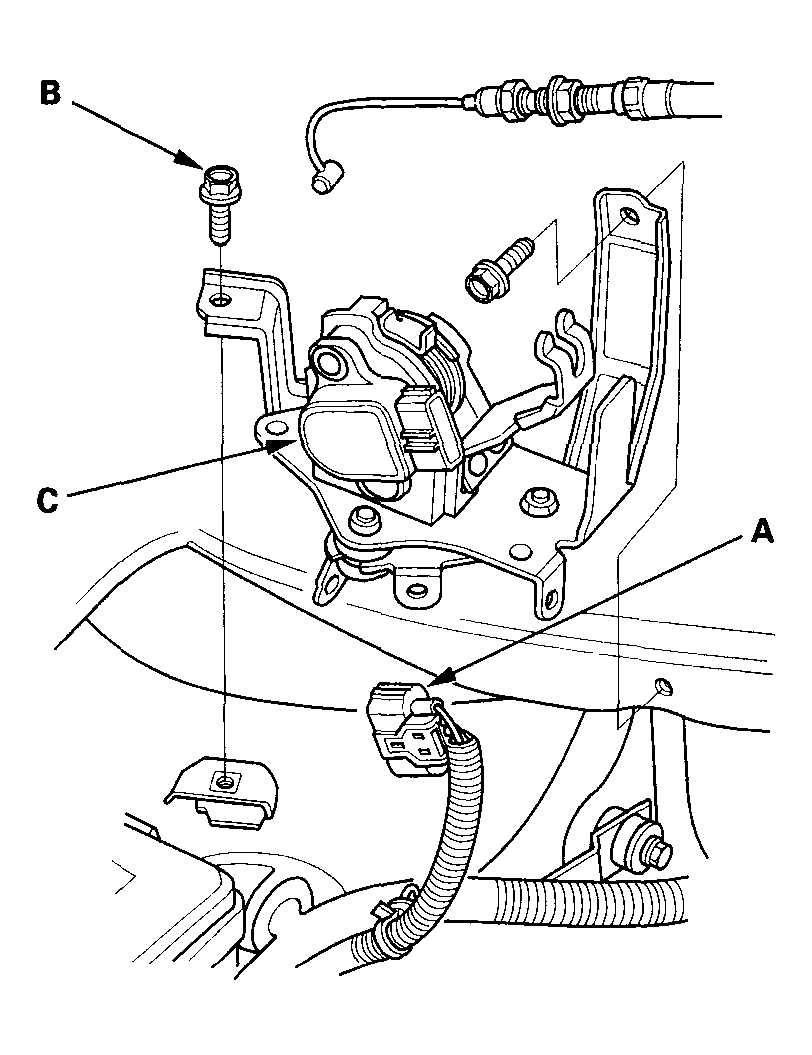 B

C

A