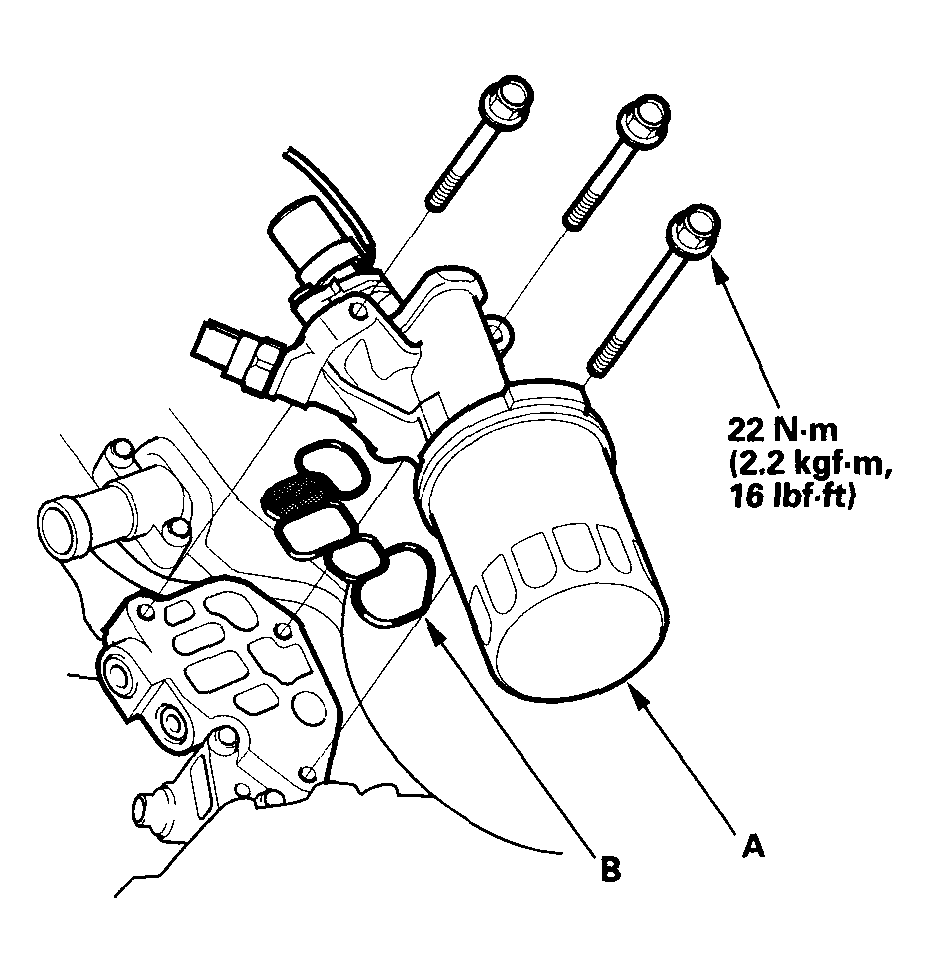 22 N·m
(2.2 kgf·m,
16 lbf·ft)

B

A