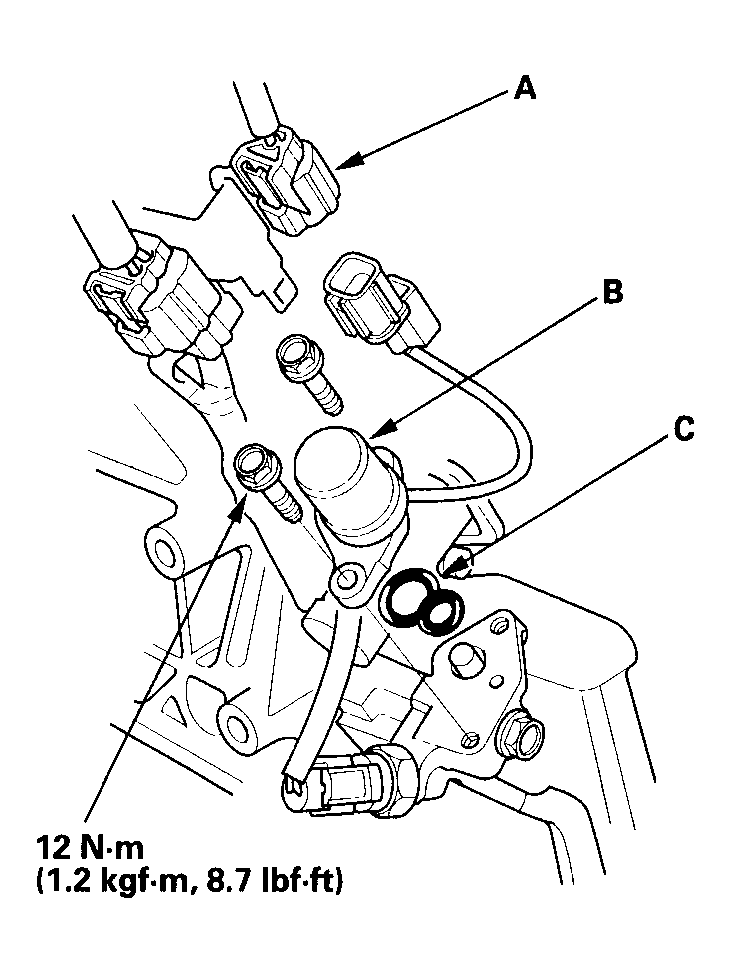 A

B

C

12 N·m
(1.2 kgf·m, 8.7 lbf·ft)