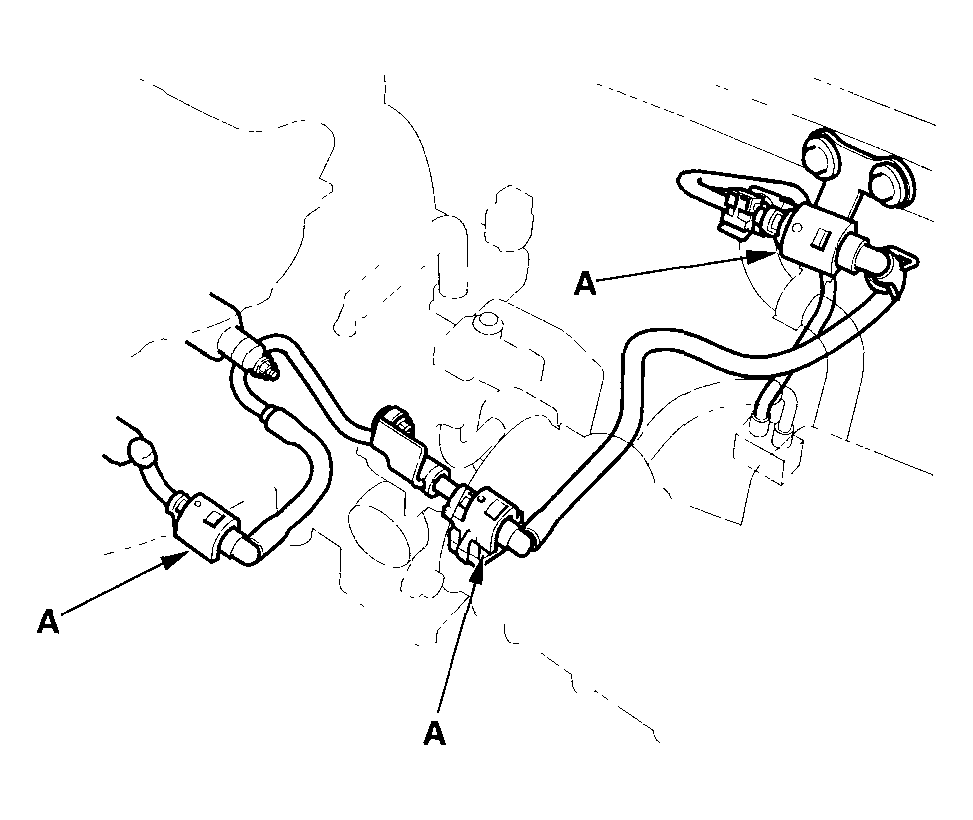 A

A

A