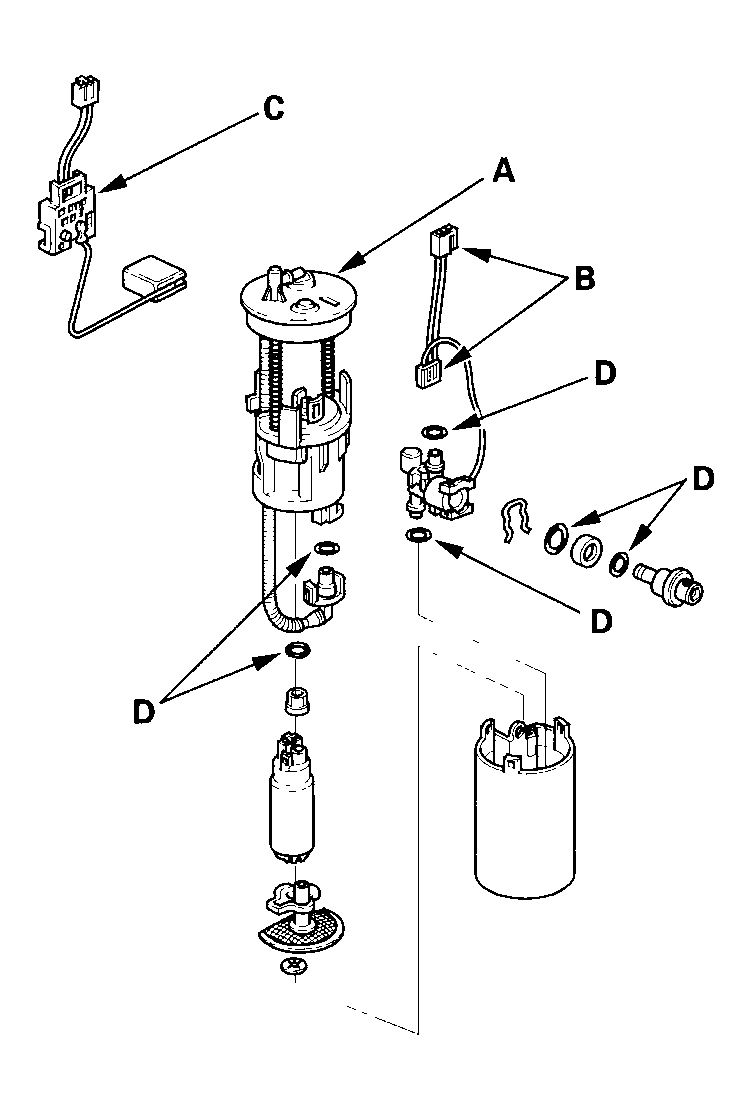 C
A
B
D
D
D
D