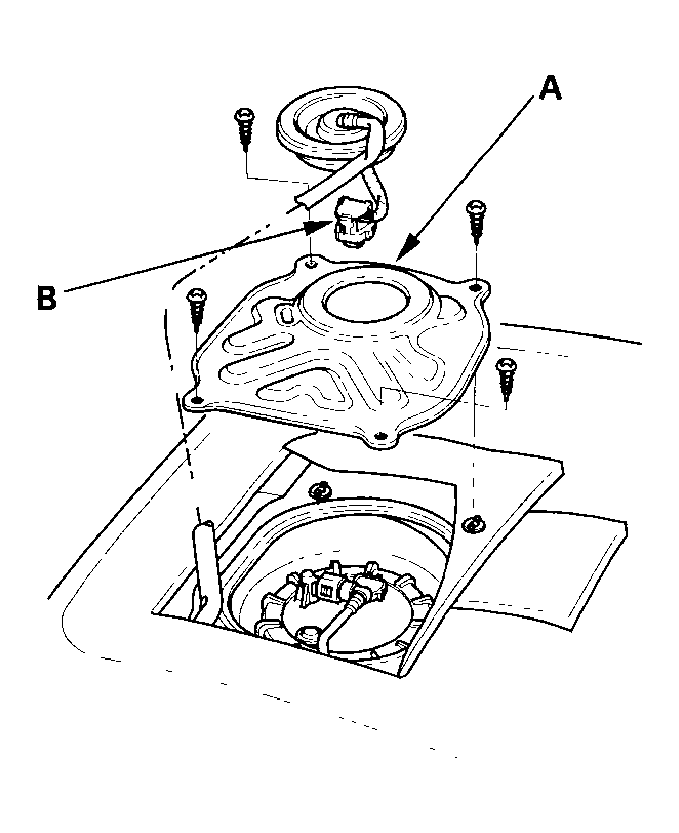 A

B