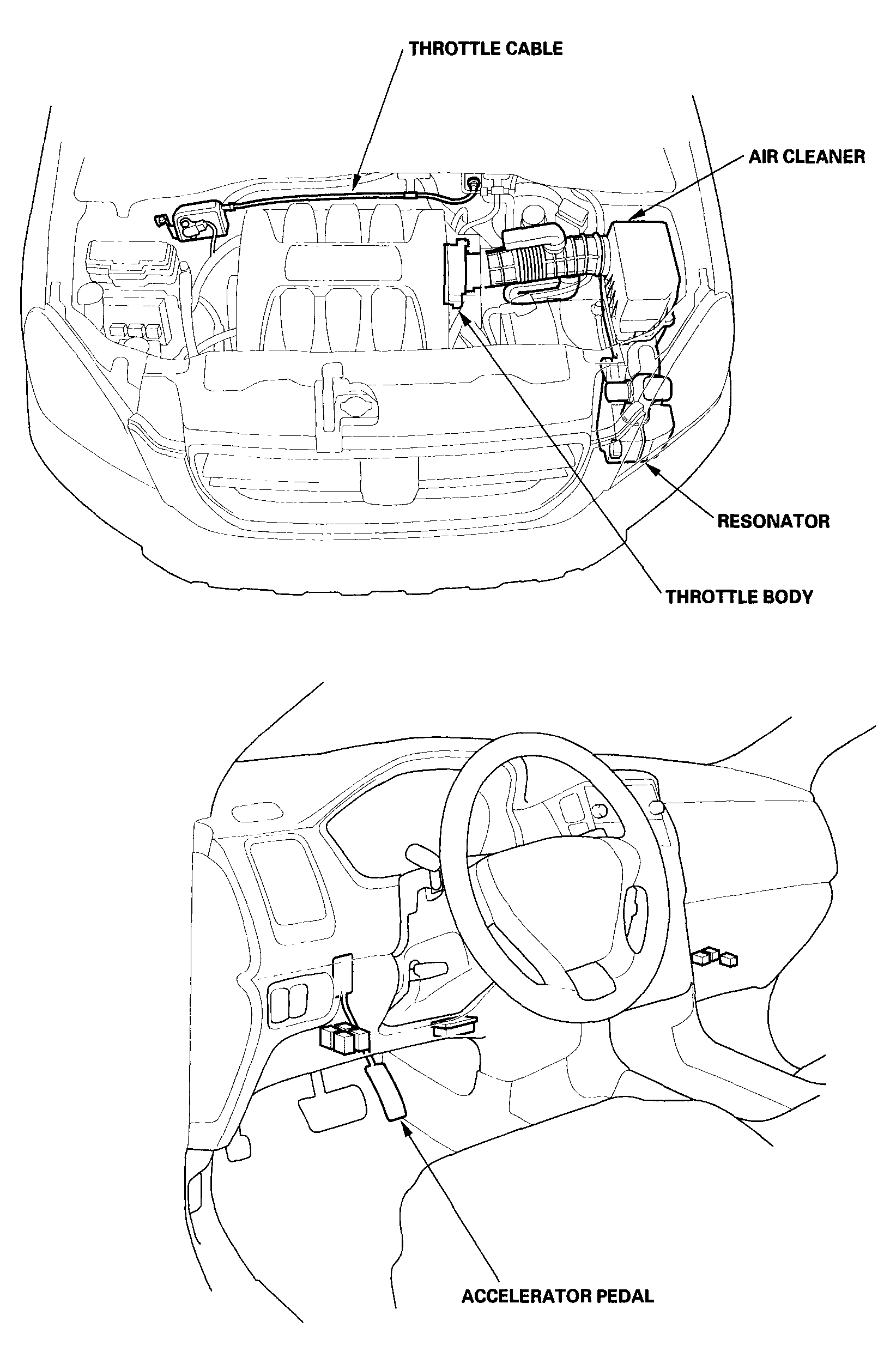 THROTTLE CABLE

AIR CLEANER

RESONATOR

THROTTLE BODY

ACCELERATOR PEDAL