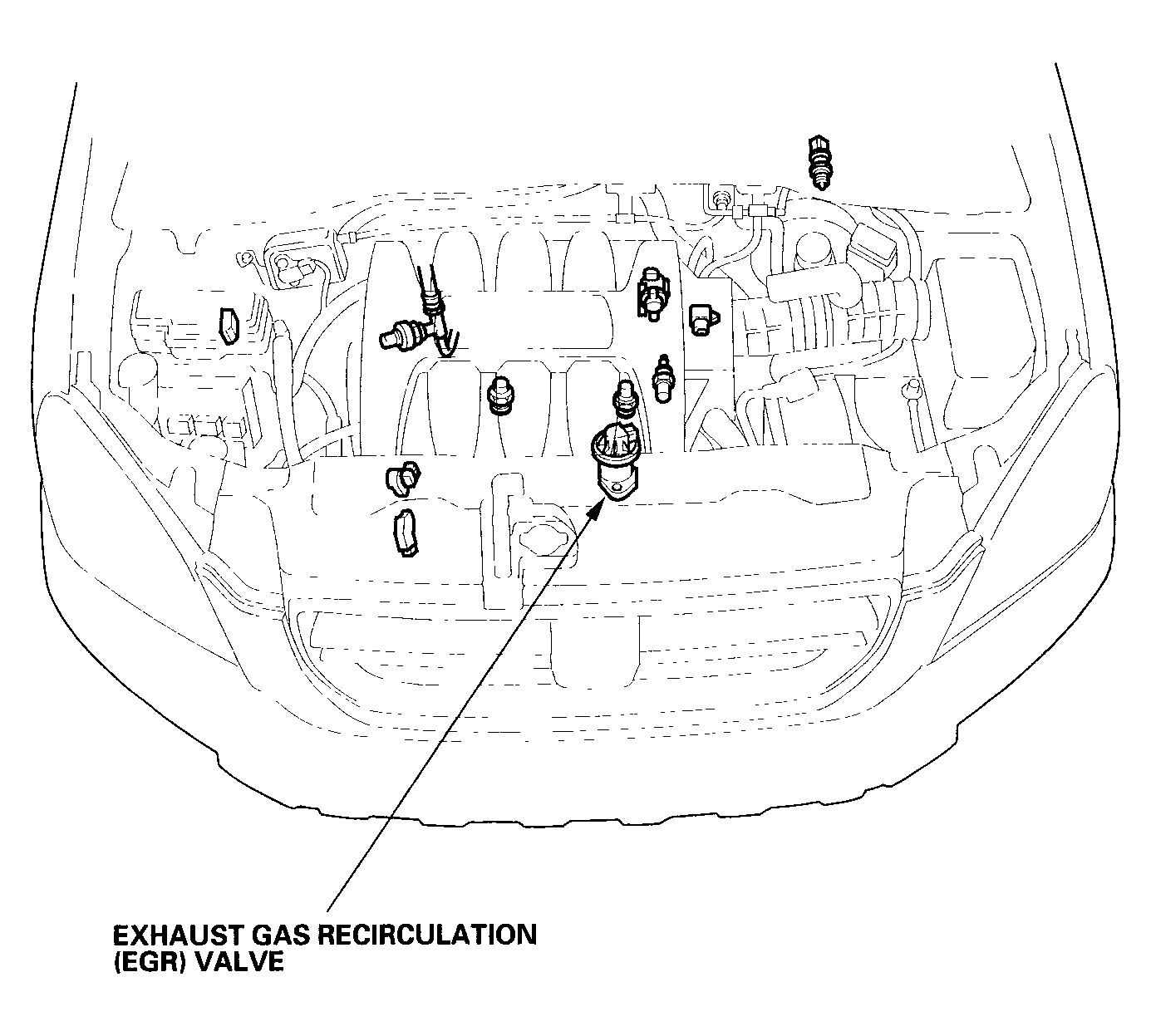 EXHAUST GAS RECIRCULATION
(EGR) VALVE