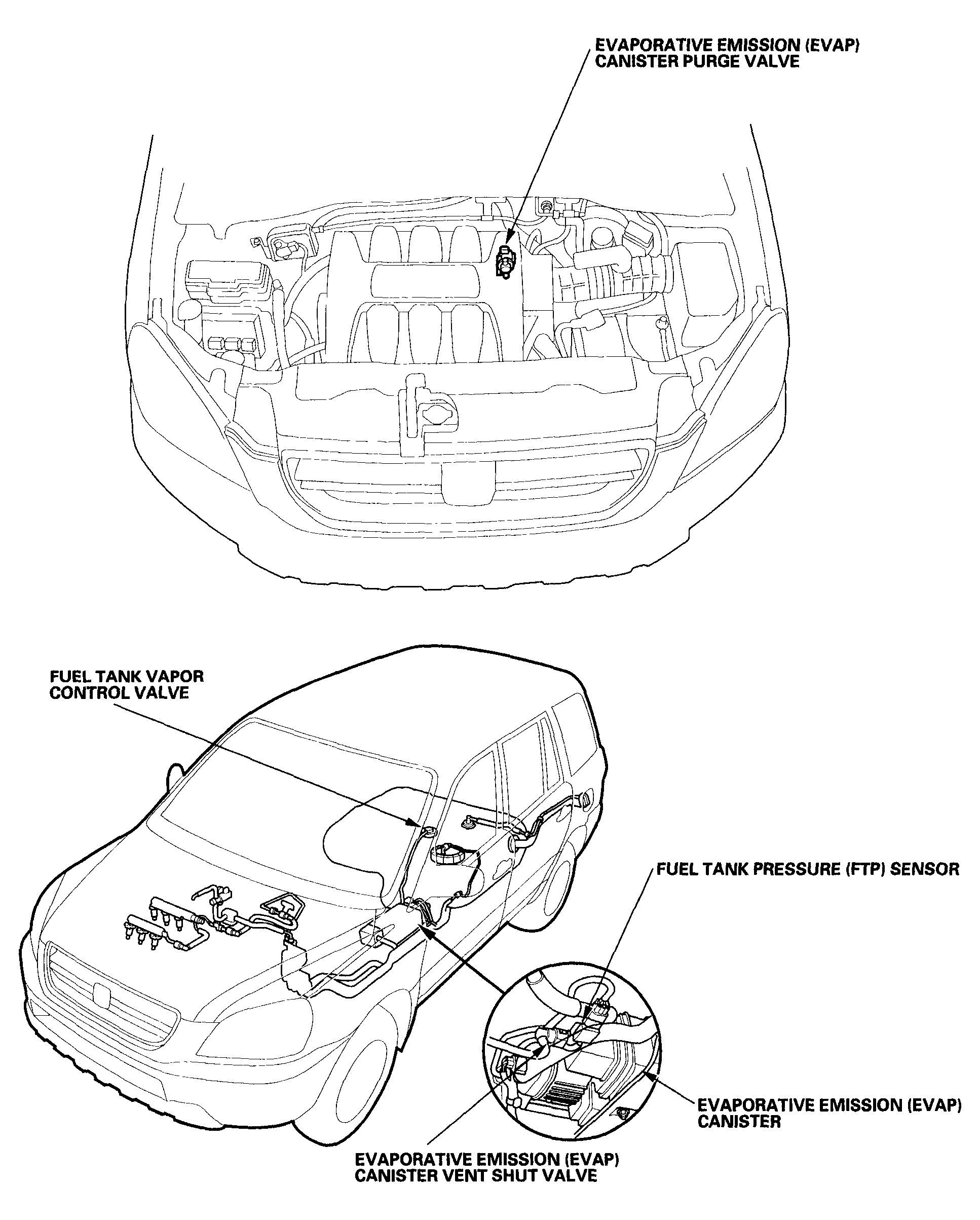 EVAPORATIVE EMISSION (EVAP) CANISTER PURGE VALVE

FUEL TANK VAPOR CONTROL VALVE

FUEL TANK PRESSURE (FTP) SENSOR

EVAPORATIVE EMISSION (EVAP) CANISTER

EVAPORATIVE EMISSION (EVAP) CANISTER VENT SHUT VALVE