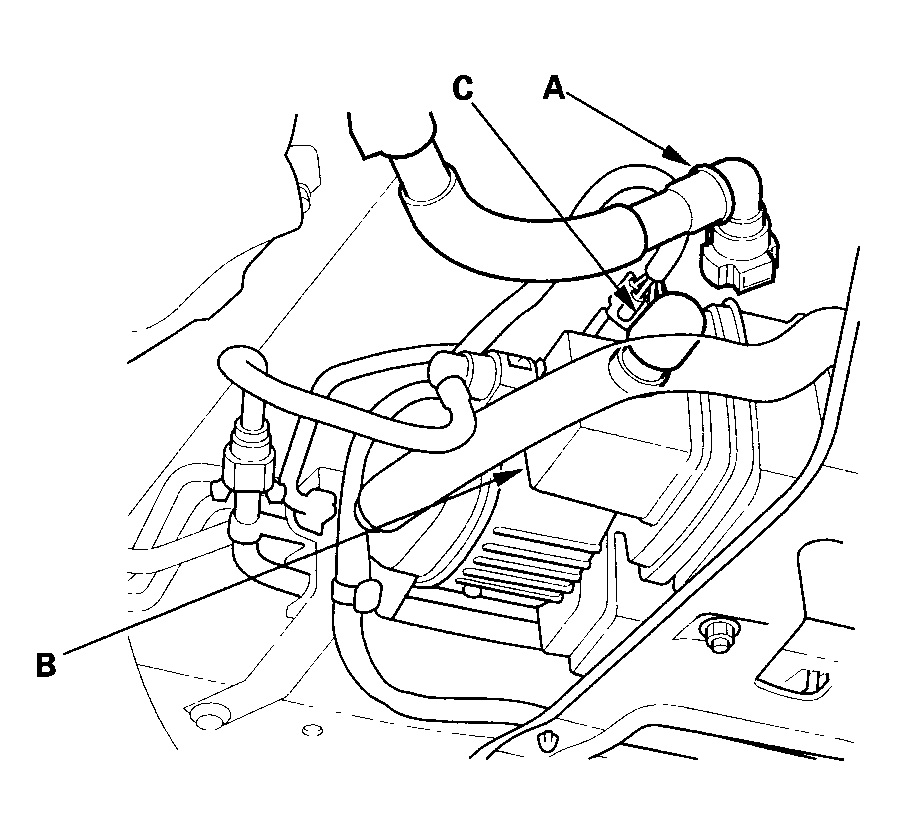 C
A
B