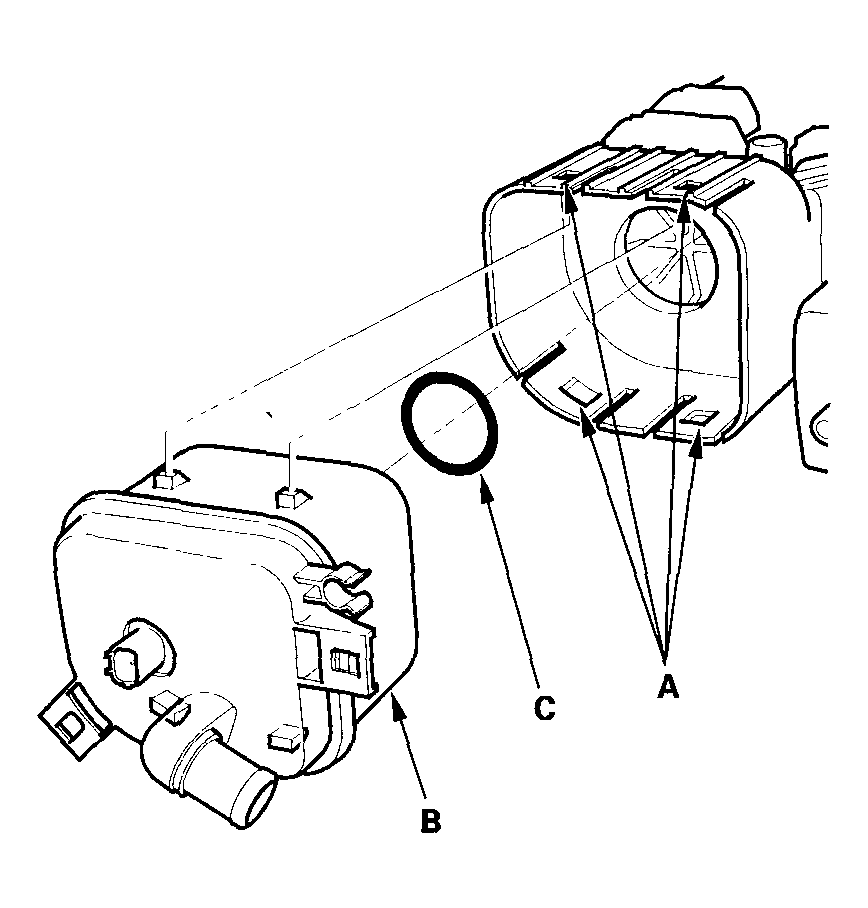 A
C
B